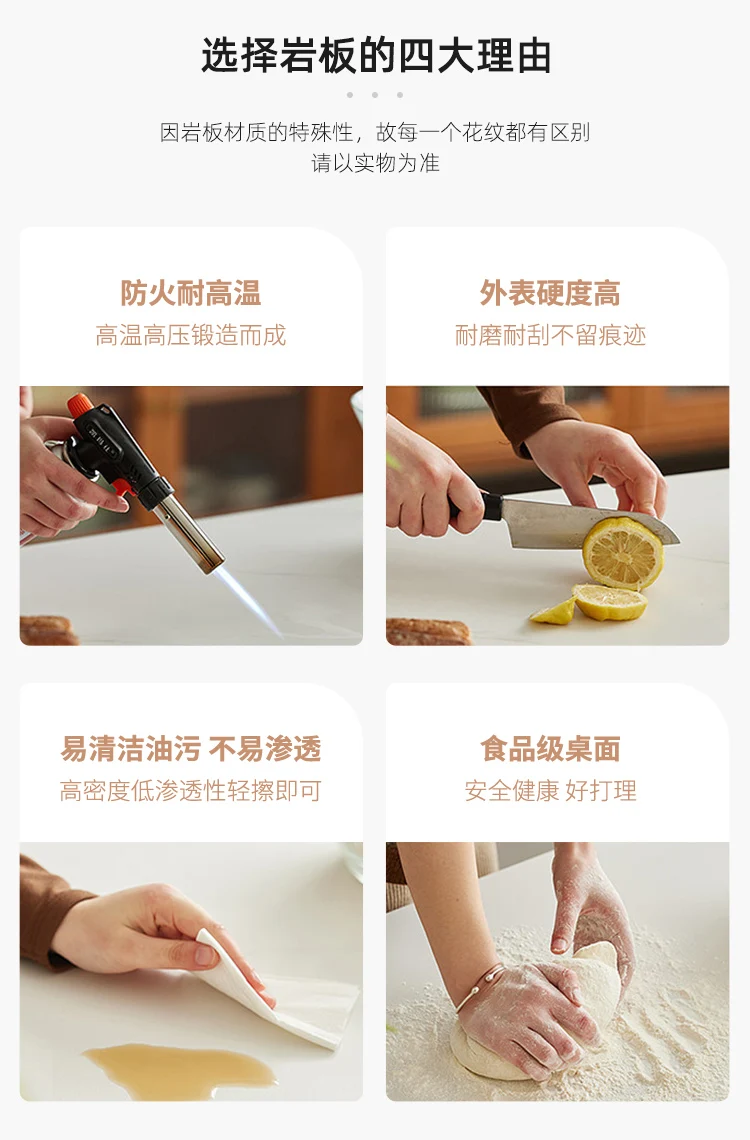 选择岩板的四大理由

因岩板材质的特殊性，故每一个花纹都有区别
请以实物为准

防火耐高温
高温高压锻造而成

外表硬度高
耐磨耐刮不留痕迹

易清洁油污 不易渗透
高密度低渗透性轻擦即可

食品级桌面
安全健康 好打理