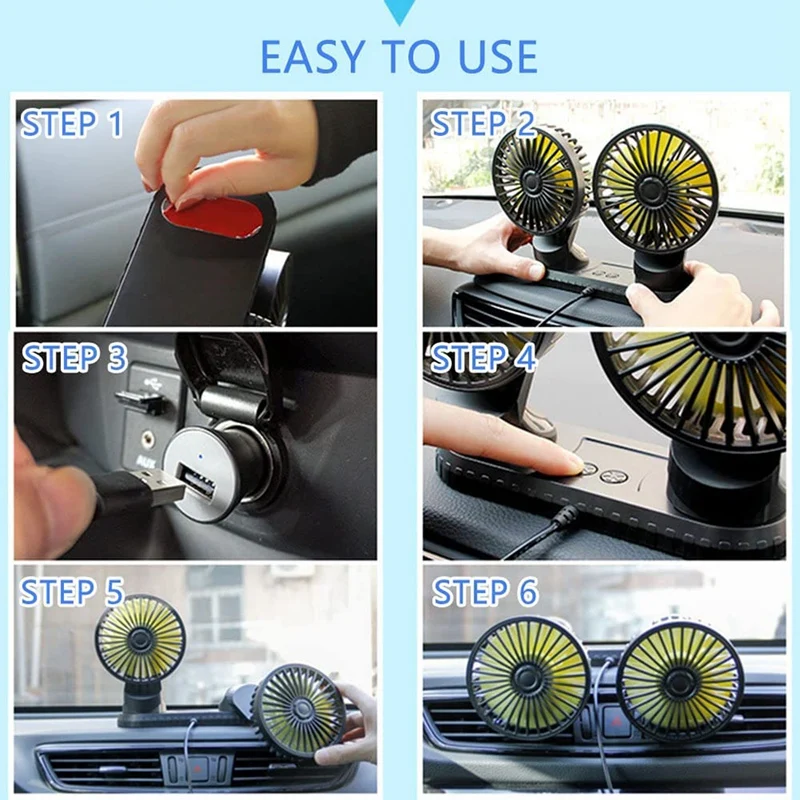 EASY TO USE

STEP 1

STEP 2

STEP 3

AUX

STEP 4

STEP 5

STEP 6