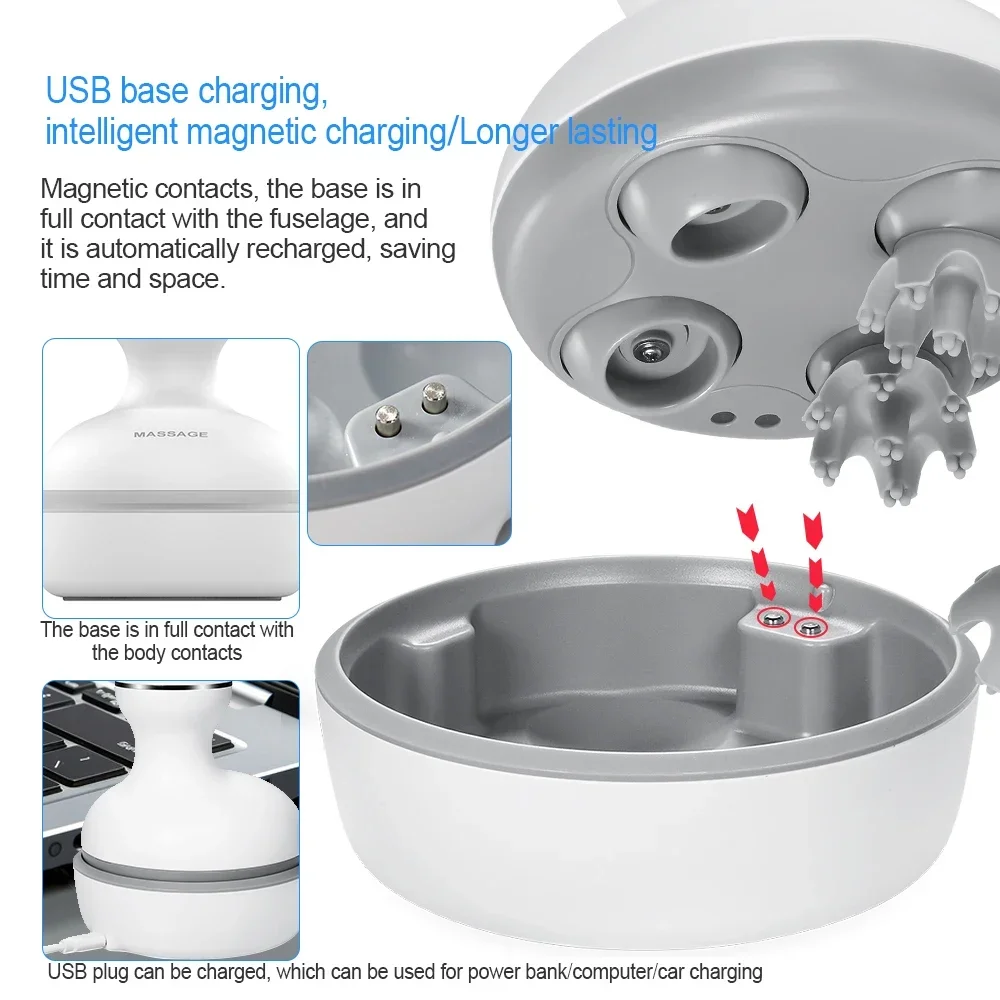 USB base charging,
intelligent magnetic charging/Longer lasting

Magnetic contacts, the base is in full contact with the fuselage, and it is automatically recharged, saving time and space.

MASSAGE

The base is in full contact with the body contacts

USB plug can be charged, which can be used for power bank/computer/car charging