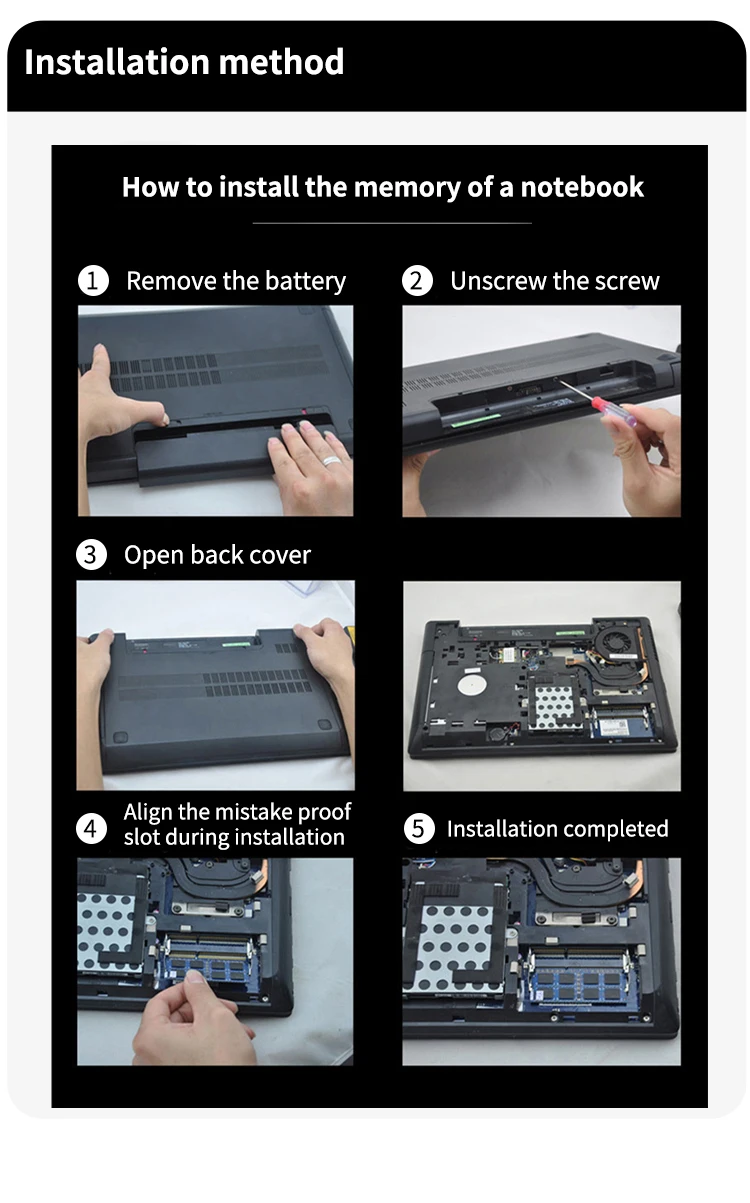 Installation method

How to install the memory of a notebook

1 Remove the battery

2 Unscrew the screw

3 Open back cover

4 Align the mistake proof slot during installation

5 Installation completed