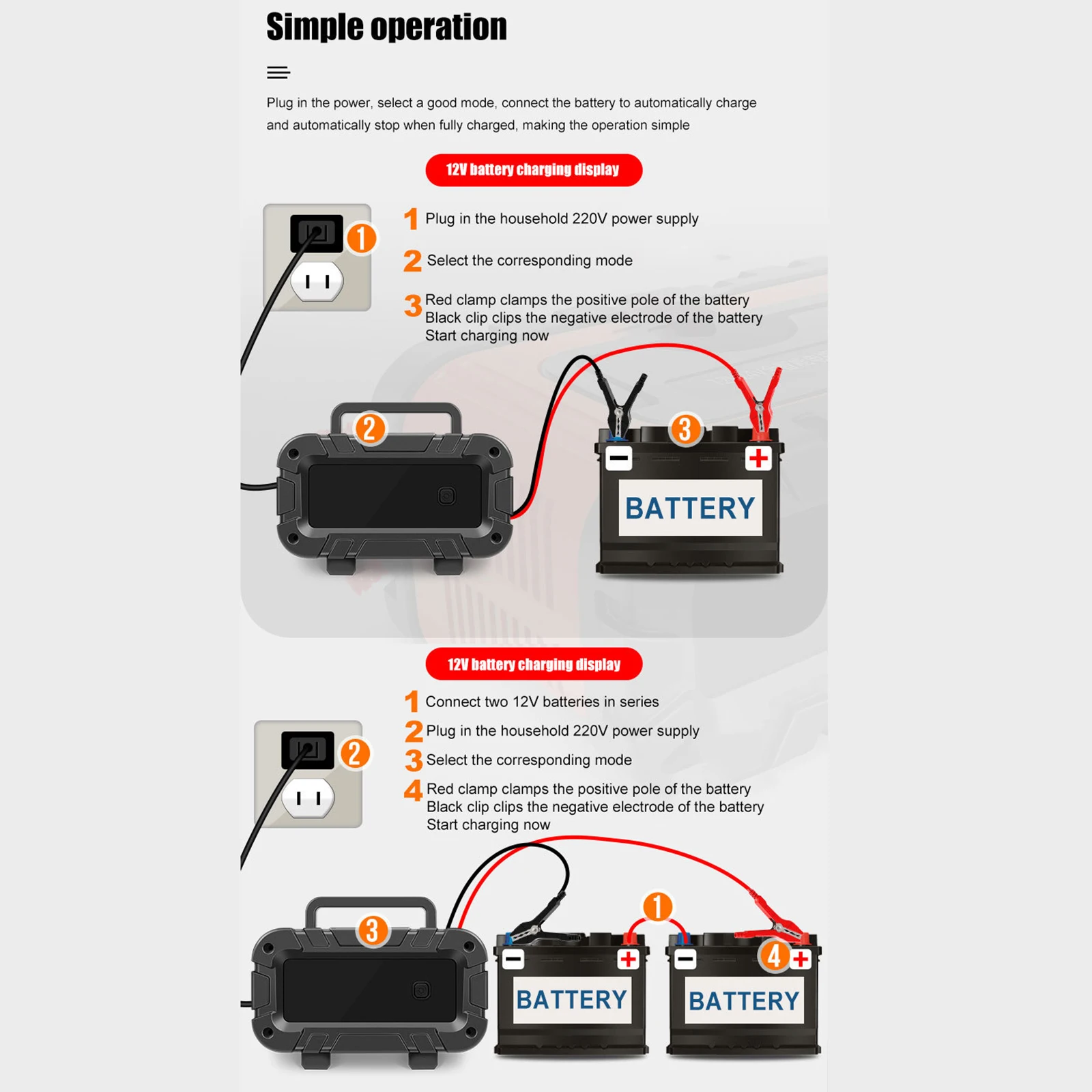 Simple operation

Plug in the power, select a good mode, connect the battery to automatically charge and automatically stop when fully charged, making the operation simple

12V battery charging display

1 Plug in the household 220V power supply

2 Select the corresponding mode

3 Red clamp clamps the positive pole of the battery
Black clip clips the negative electrode of the battery
Start charging now

1

2

3

BATTERY

12V battery charging display

1 Connect two 12V batteries in series

2 Plug in the household 220V power supply

3 Select the corresponding mode

4 Red clamp clamps the positive pole of the battery
Black clip clips the negative electrode of the battery
Start charging now

2

3

1

4

BATTERY

BATTERY