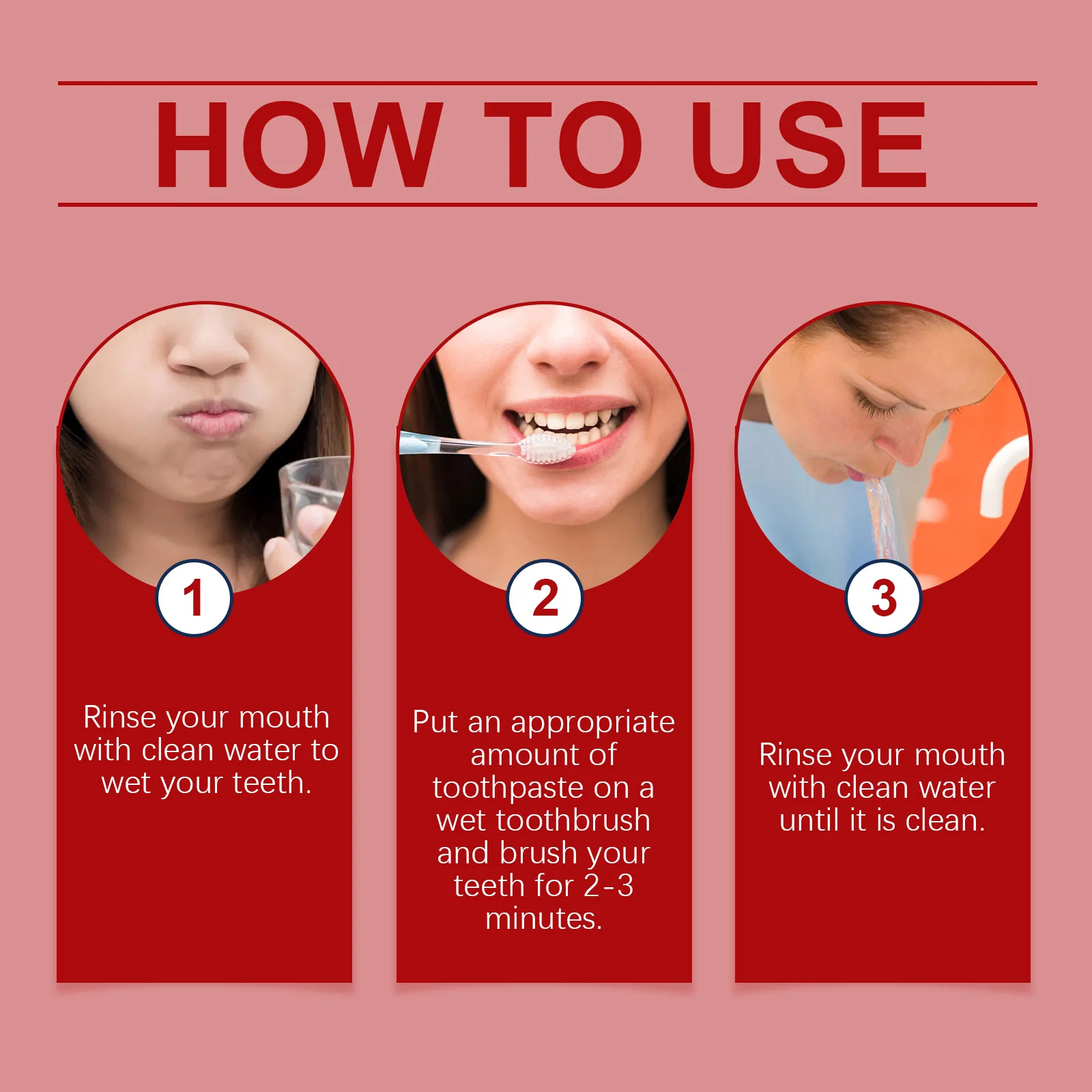 HOW TO USE

1

Rinse your mouth with clean water to wet your teeth.

2

Put an appropriate amount of toothpaste on a wet toothbrush and brush your teeth for 2-3 minutes.

3

Rinse your mouth with clean water until it is clean.