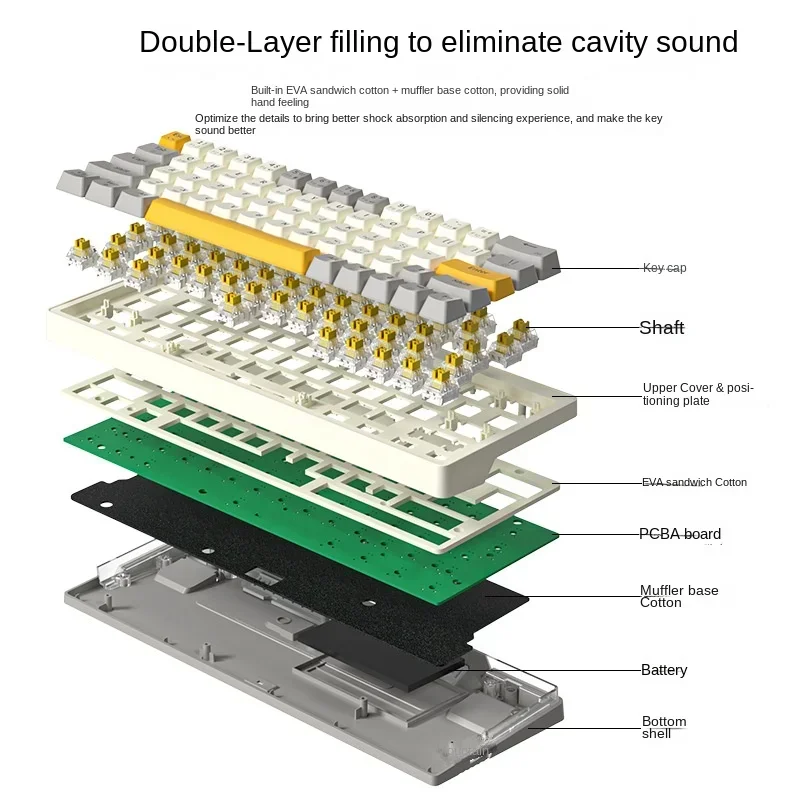 Double-Layer filling to eliminate cavity sound

Built-in EVA sandwich cotton + muffler base cotton, providing solid hand feeling

Optimize the details to bring better shock absorption and silencing experience, and make the key sound better

Key cap

Shaft

Upper Cover & positioning plate

EVA sandwich Cotton

PCBA board

Muffler base Cotton

Battery

Bottom shell