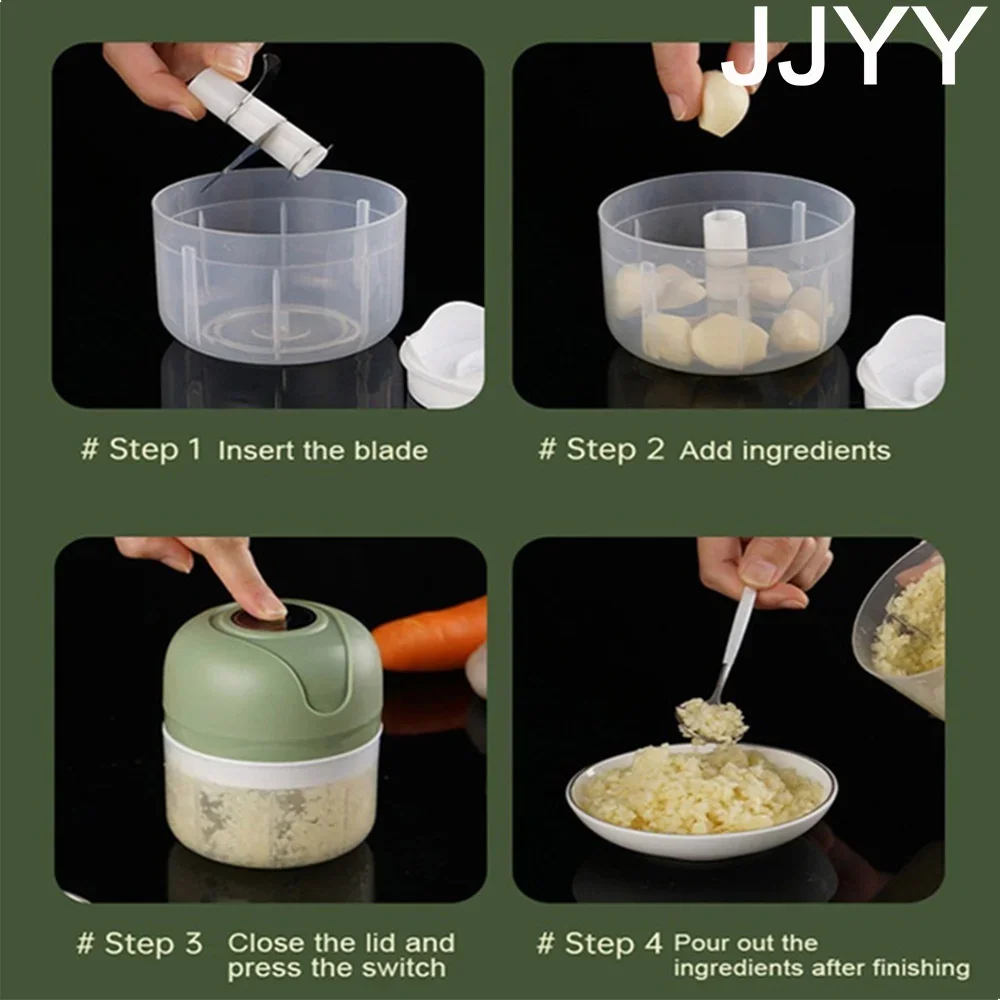 JJYY

# Step 1 Insert the blade

# Step 2 Add ingredients

# Step 3 Close the lid and press the switch

# Step 4 Pour out the ingredients after finishing