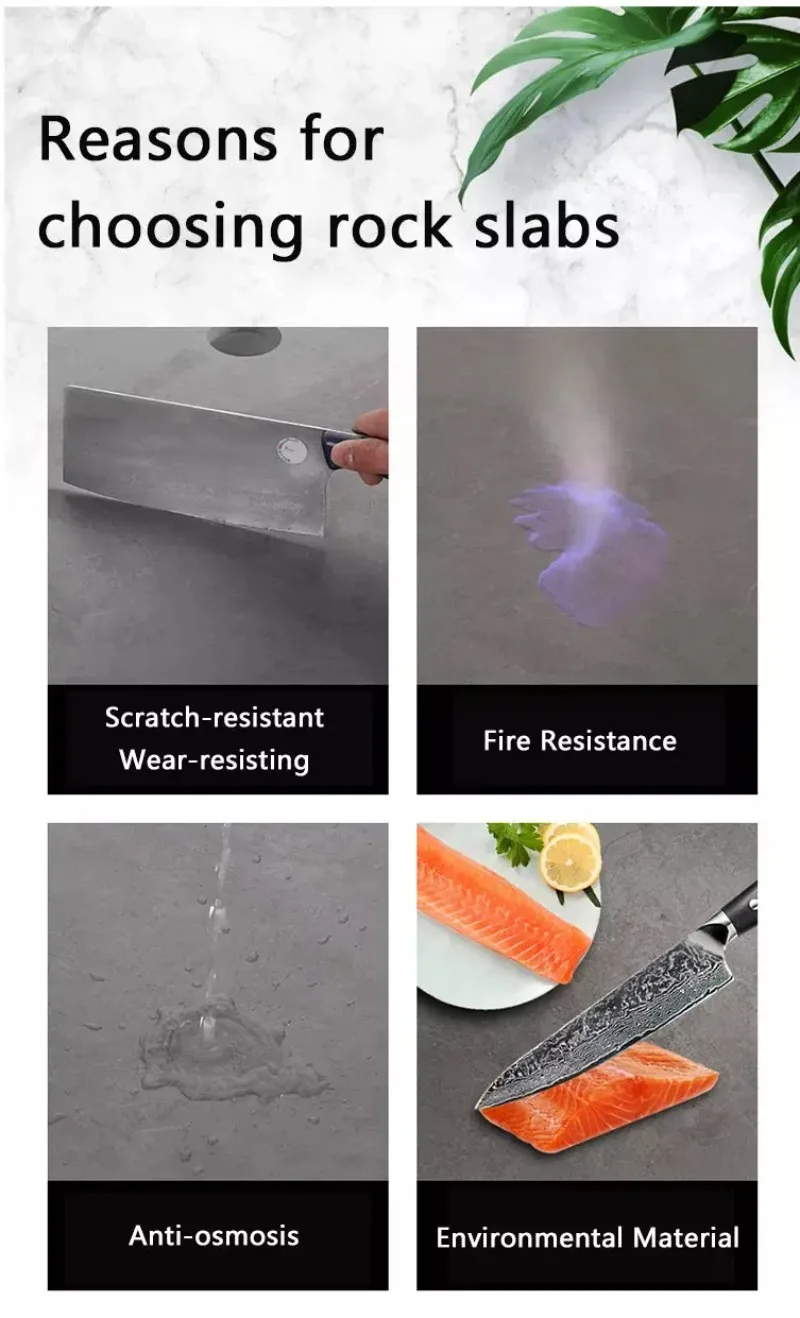 Reasons for choosing rock slabs

Scratch-resistant
Wear-resisting

Fire Resistance

Anti-osmosis

Environmental Material