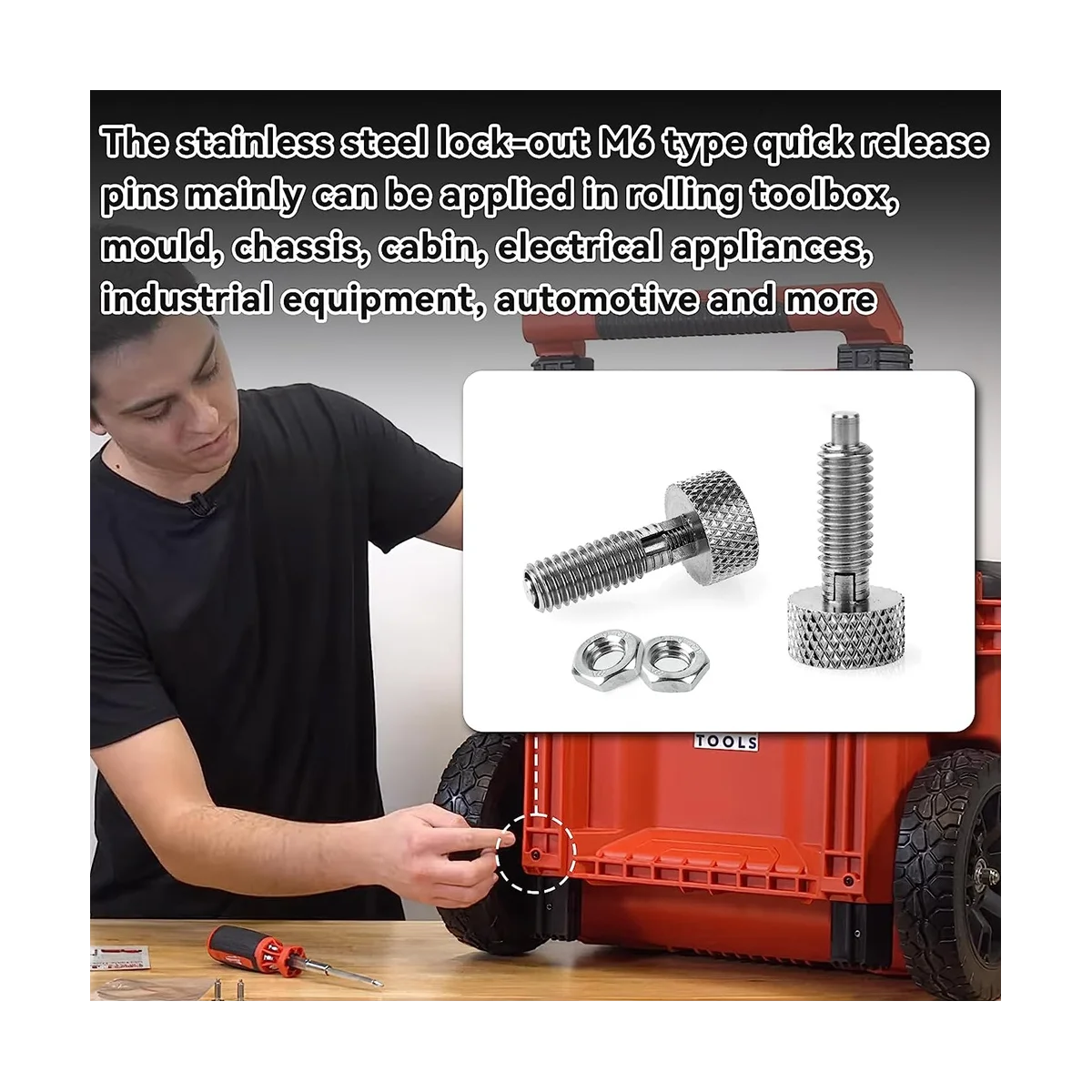 The stainless steel lock-out M6 type quick release pins mainly can be applied in rolling toolbox, mould, chassis, cabin, electrical appliances, industrial equipment, automotive and more

TOOLS