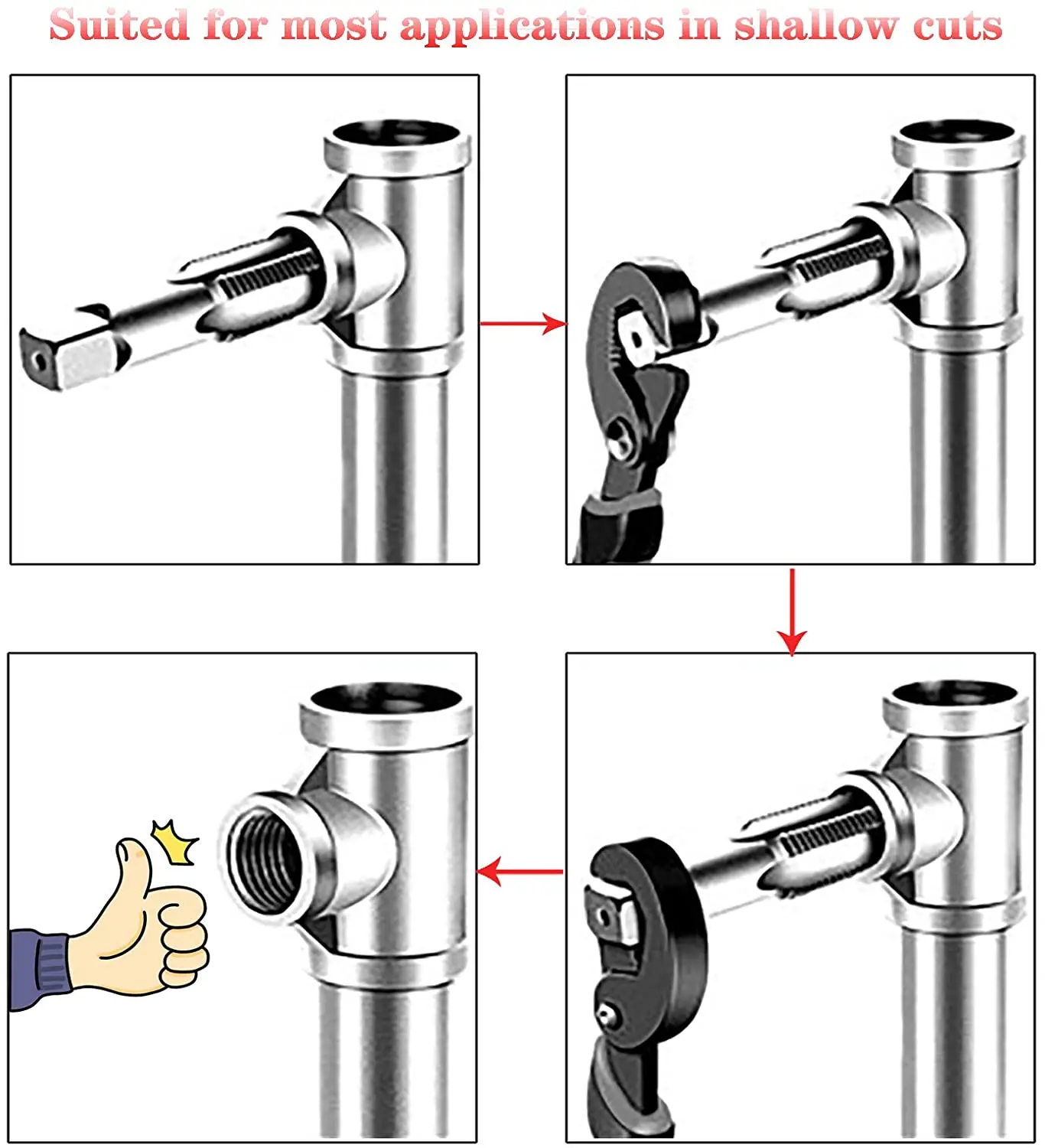 Suited for most applications in shallow cuts