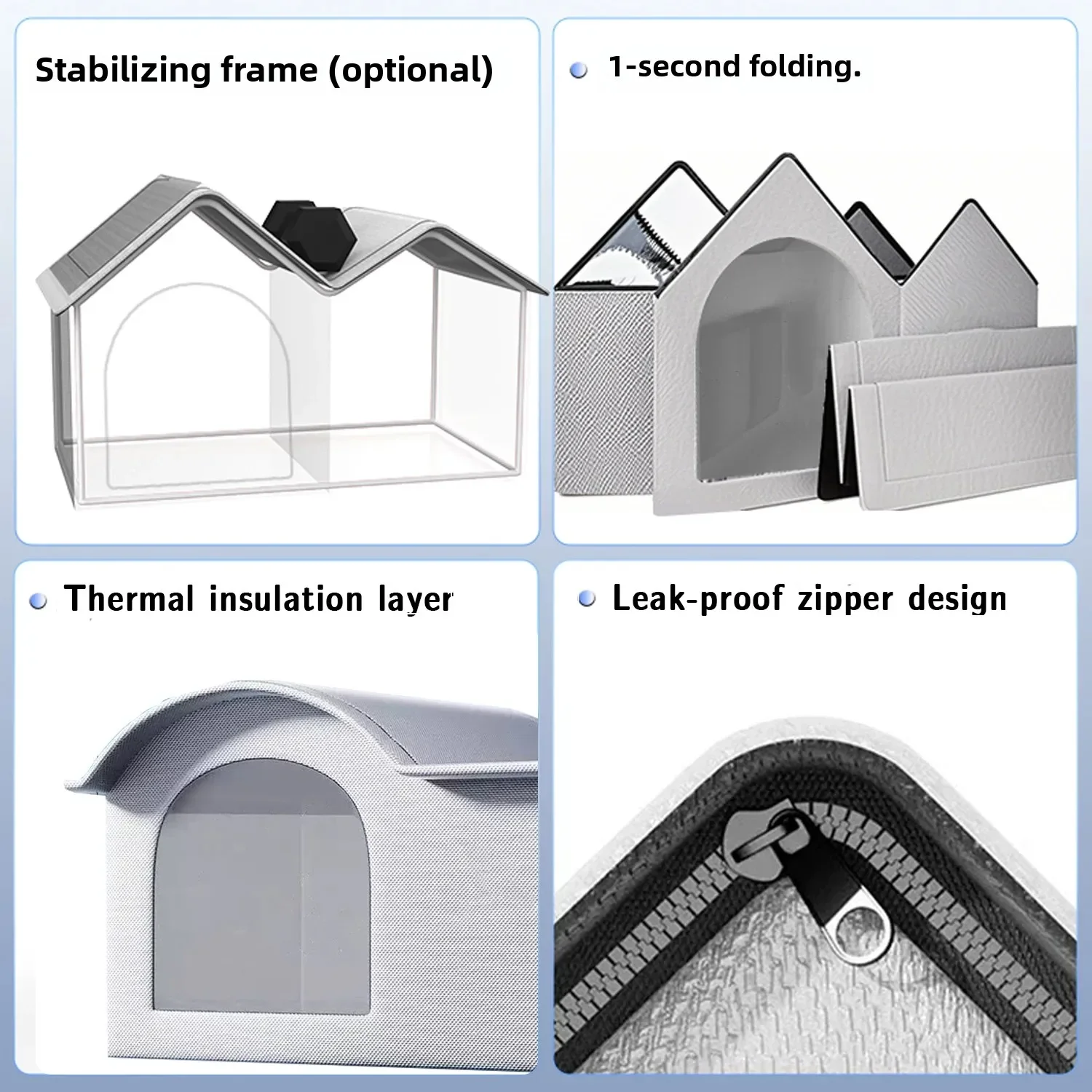 Stabilizing frame (optional)

1-second folding.

Thermal insulation layer

Leak-proof zipper design