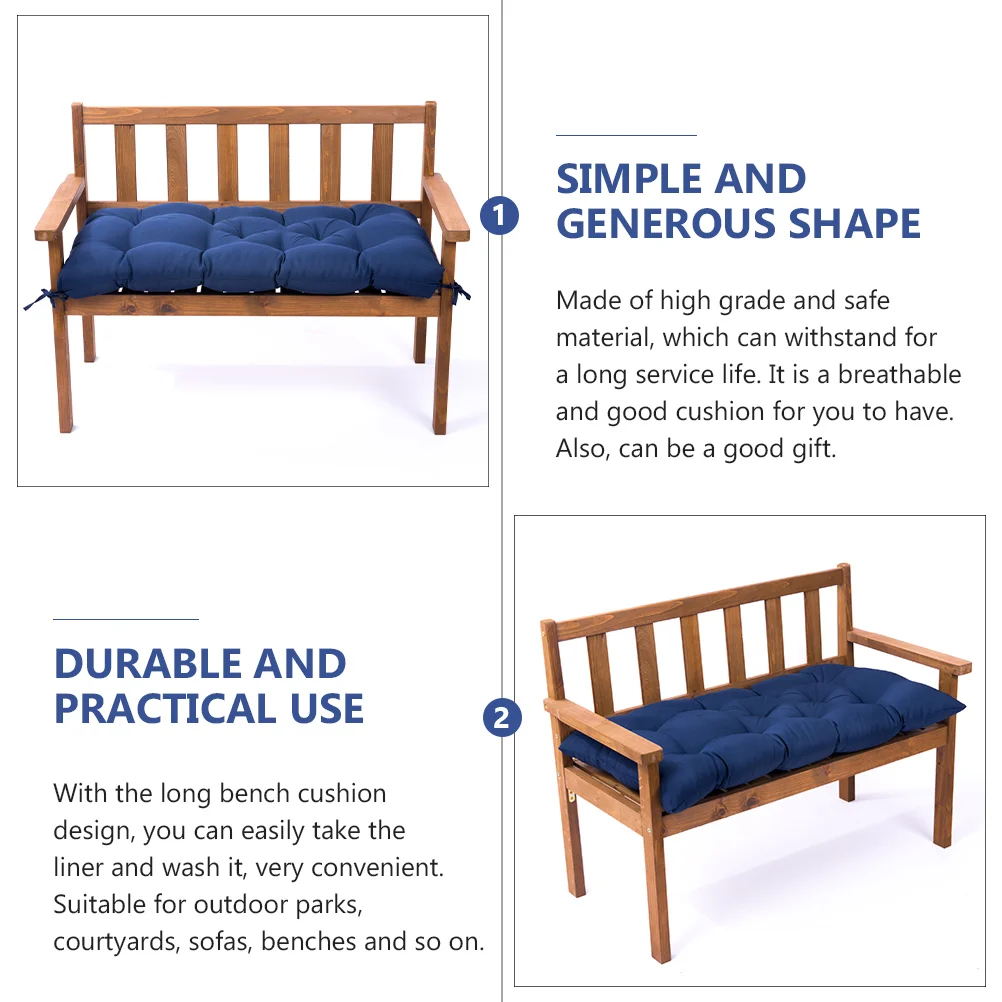 1

SIMPLE AND GENEROUS SHAPE

Made of high grade and safe material, which can withstand for a long service life. It is a breathable and good cushion for you to have. Also, can be a good gift.

DURABLE AND PRACTICAL USE

2

With the long bench cushion design, you can easily take the liner and wash it, very convenient. Suitable for outdoor parks, courtyards, sofas, benches and so on.