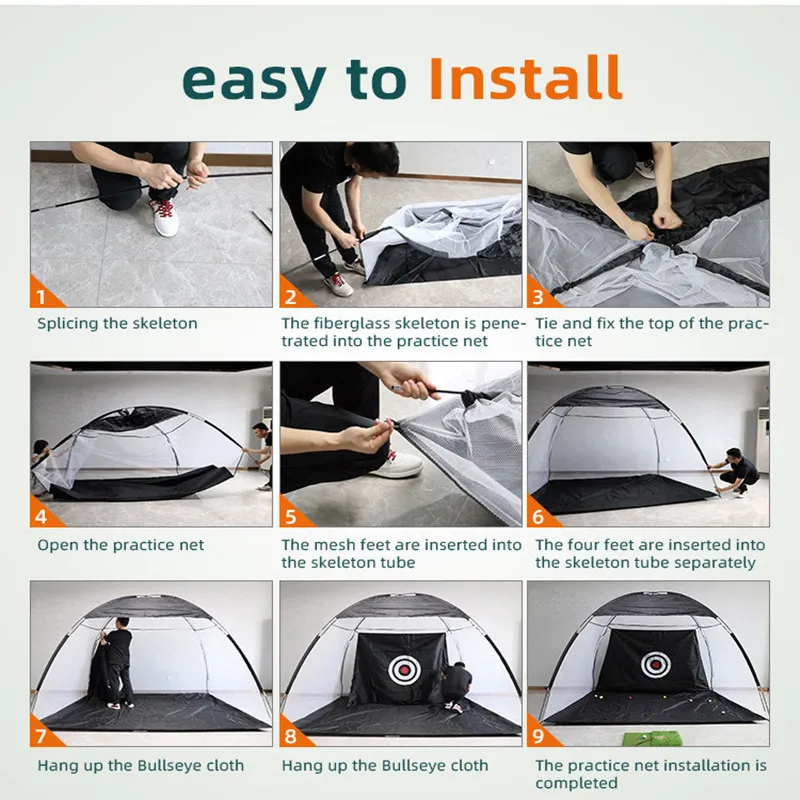 easy to Install

1
Splicing the skeleton

2
The fiberglass skeleton is penetrated into the practice net

3
Tie and fix the top of the practice net

4
Open the practice net

5
The mesh feet are inserted into the skeleton tube

6
The four feet are inserted into the skeleton tube separately

7
Hang up the Bullseye cloth

8
Hang up the Bullseye cloth

9
The practice net installation is completed