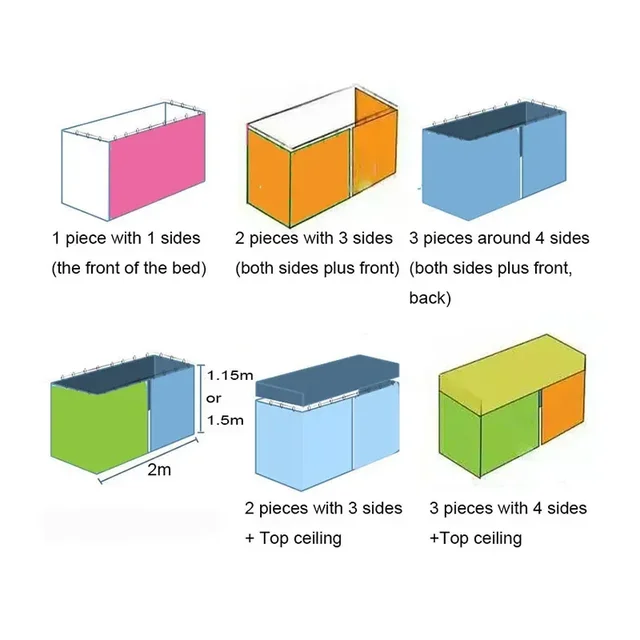 1 piece with 1 sides
(the front of the bed)

2 pieces with 3 sides
(both sides plus front)

3 pieces around 4 sides
(both sides plus front, back)

1.15m
or
1.5m

2m

2 pieces with 3 sides
+ Top ceiling

3 pieces with 4 sides
+Top ceiling