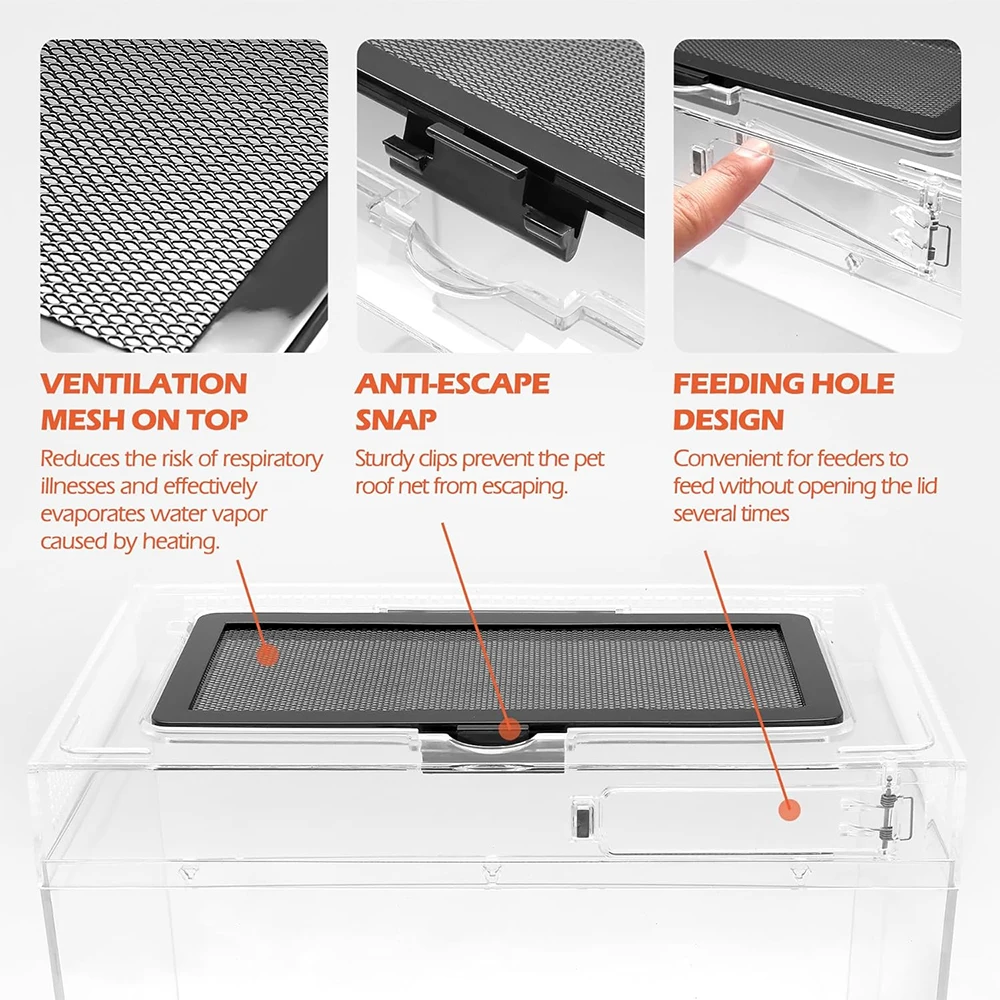 VENTILATION MESH ON TOP

Reduces the risk of respiratory illnesses and effectively evaporates water vapor caused by heating.

ANTI-ESCAPE SNAP

Sturdy clips prevent the pet roof net from escaping.

FEEDING HOLE DESIGN

Convenient for feeders to feed without opening the lid several times