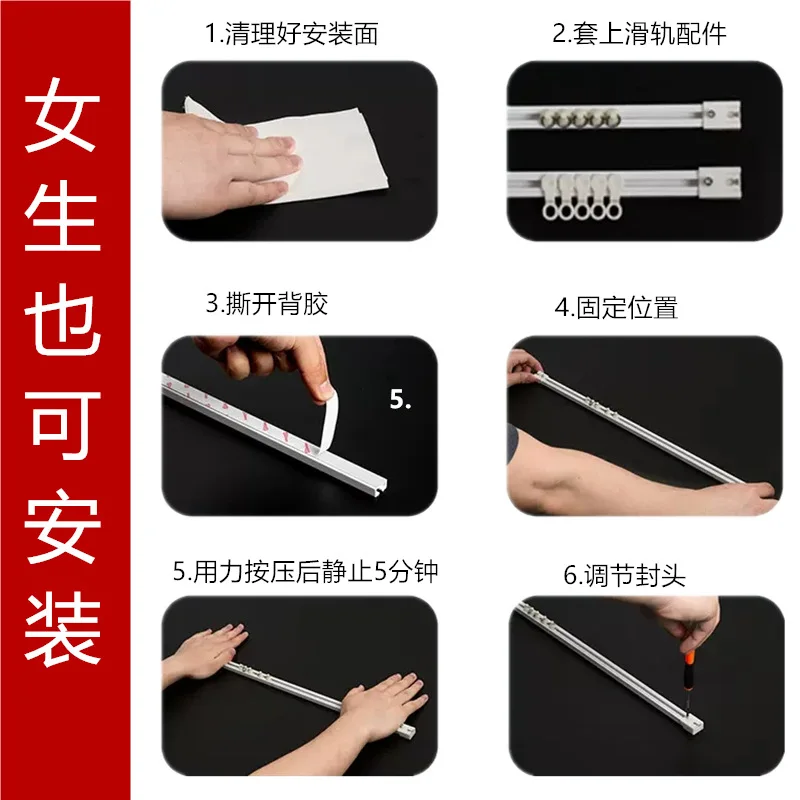 女生也可安装

1.清理好安装面

2.套上滑轨配件

3.撕开背胶

5.

4.固定位置

5.用力按压后静止5分钟

6.调节封头