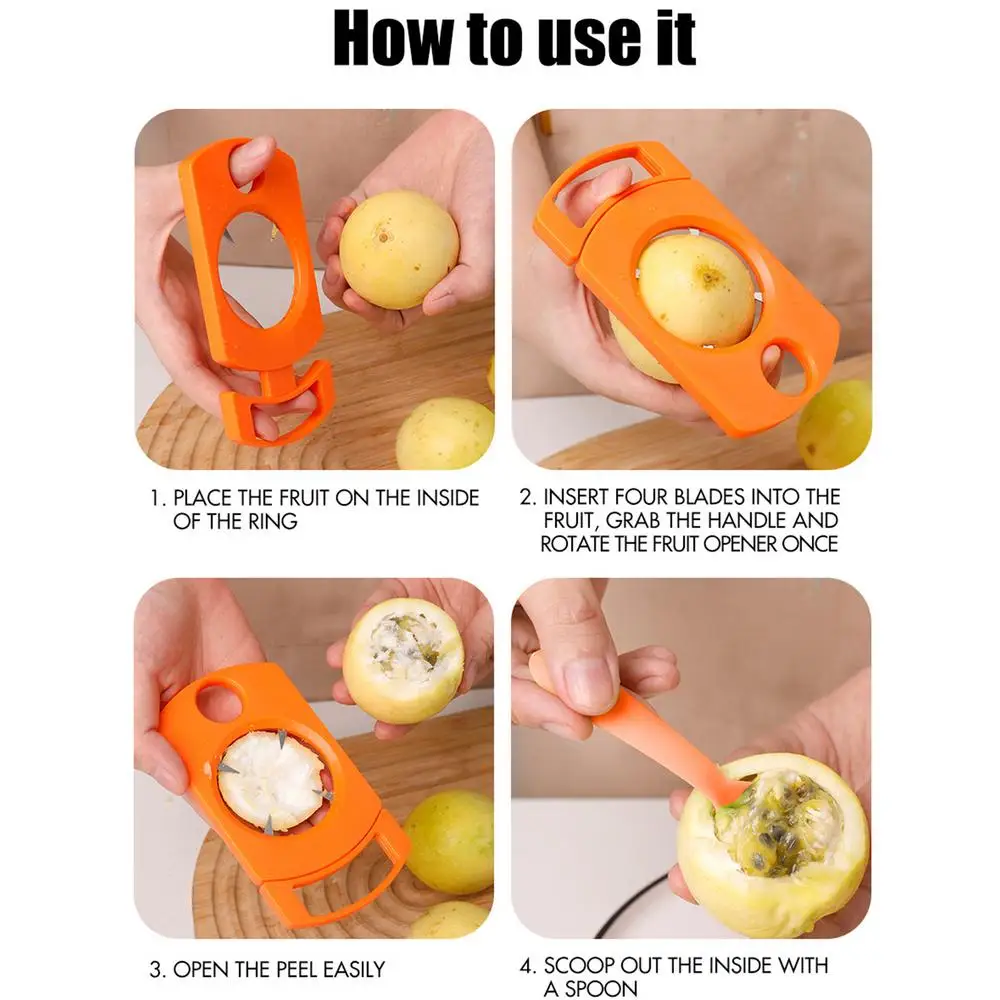 How to use it

1. PLACE THE FRUIT ON THE INSIDE OF THE RING

2. INSERT FOUR BLADES INTO THE FRUIT, GRAB THE HANDLE AND ROTATE THE FRUIT OPENER ONCE

3. OPEN THE PEEL EASILY

4. SCOOP OUT THE INSIDE WITH A SPOON