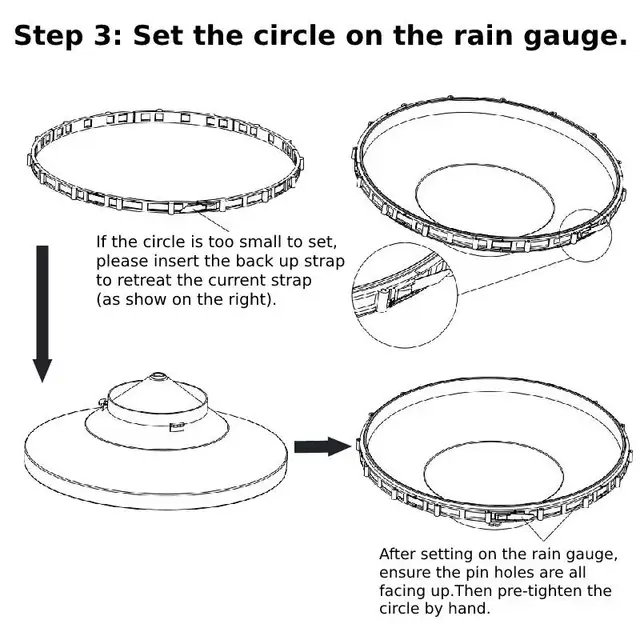 Step 3: Set the circle on the rain gauge.

If the circle is too small to set, please insert the back up strap to retreat the current strap (as show on the right).

After setting on the rain gauge, ensure the pin holes are all facing up.Then pre-tighten the circle by hand.