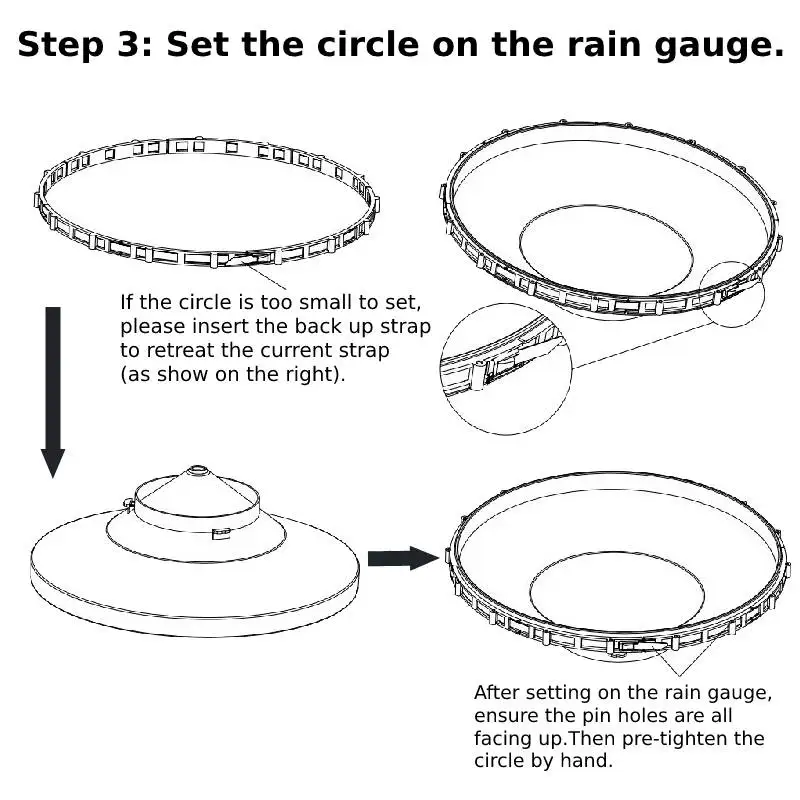 Step 3: Set the circle on the rain gauge.

If the circle is too small to set, please insert the back up strap to retreat the current strap (as show on the right).

After setting on the rain gauge, ensure the pin holes are all facing up.Then pre-tighten the circle by hand.