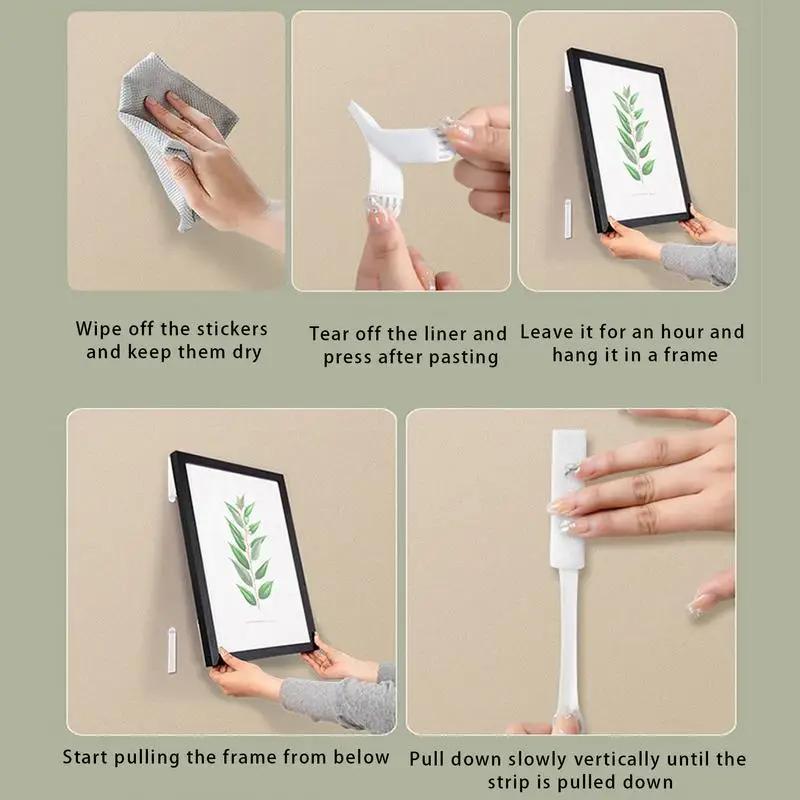 Wipe off the stickers and keep them dry

Tear off the liner and press after pasting

Leave it for an hour and hang it in a frame

Start pulling the frame from below

Pull down slowly vertically until the strip is pulled down