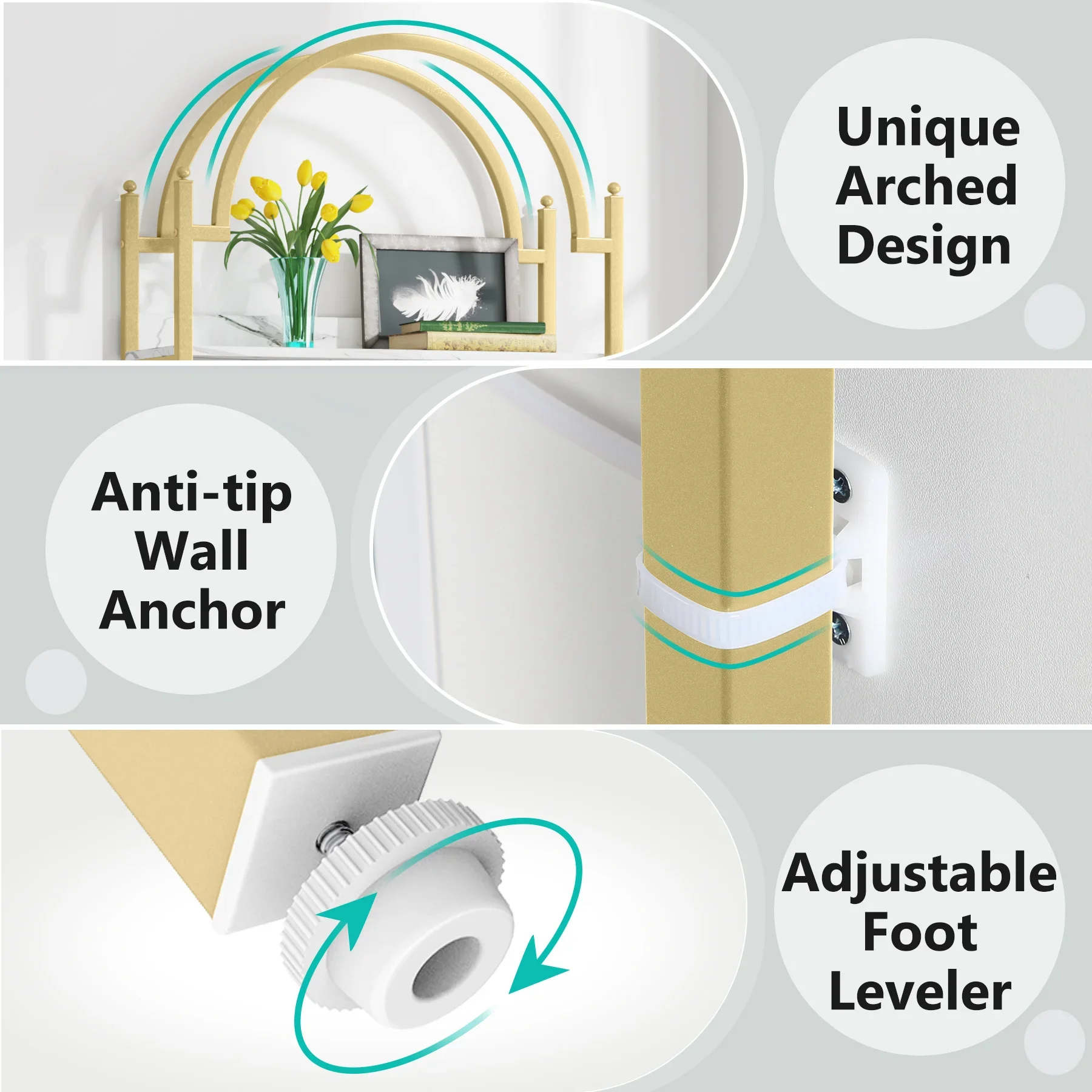 Unique Arched Design

Anti-tip Wall Anchor

Adjustable Foot Leveler