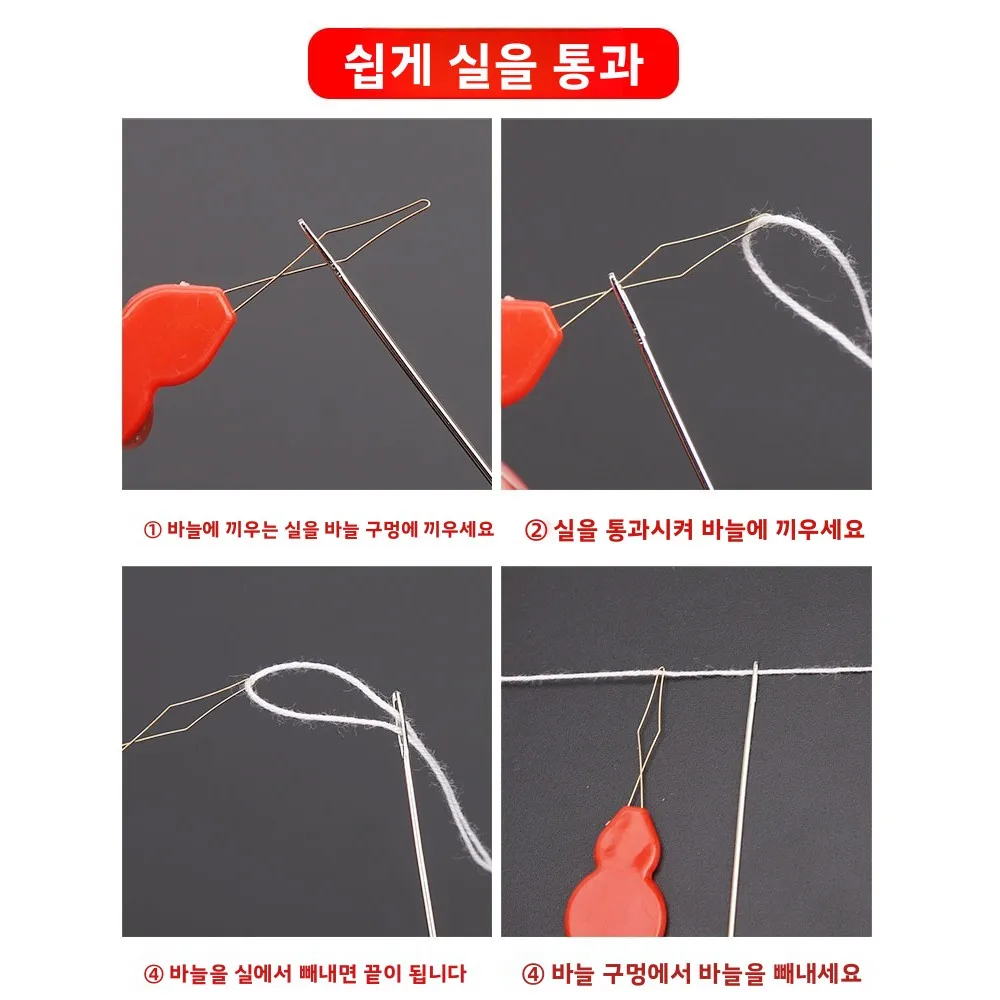 쉽게 실을 통과

① 바늘에 끼우는 실을 바늘 구멍에 끼우세요

② 실을 통과시켜 바늘에 끼우세요

④ 바늘을 실에서 빼내면 끝이 됩니다

④ 바늘 구멍에서 바늘을 빼내세요