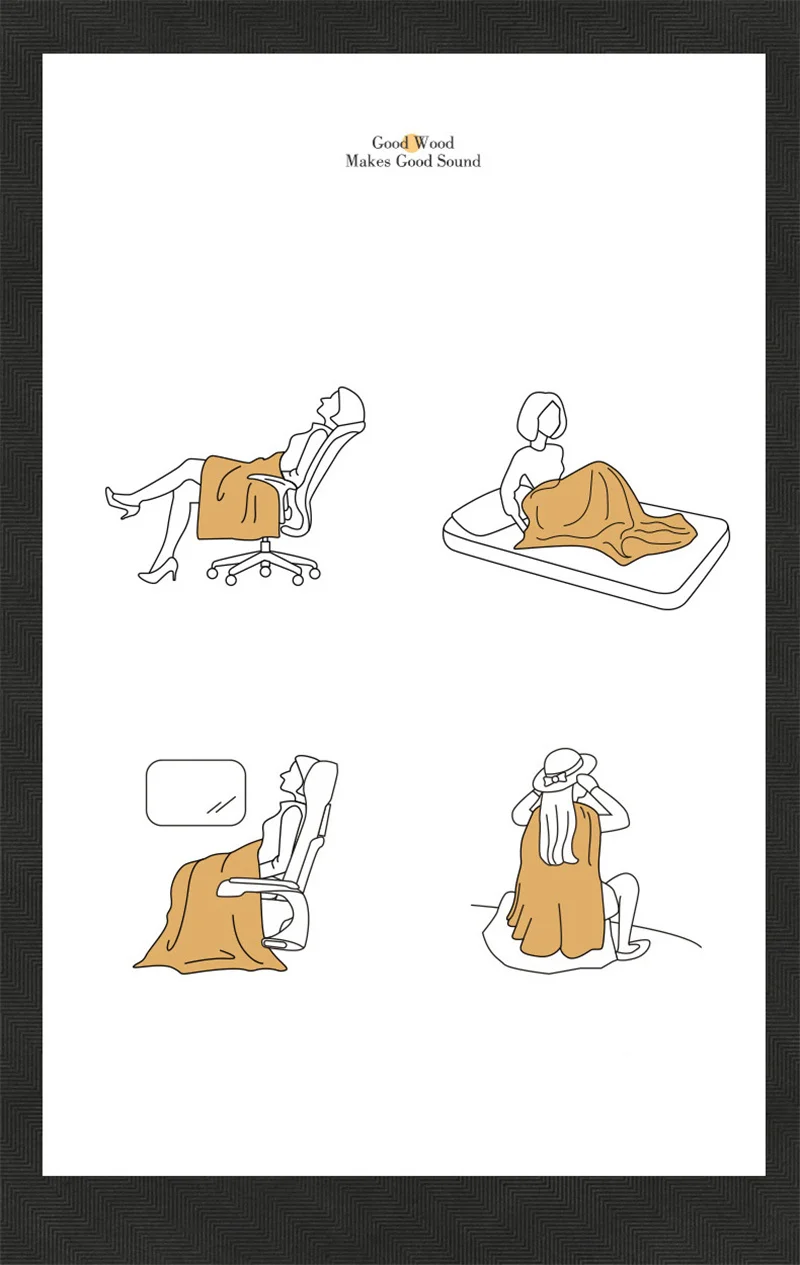 Good Wood
Makes Good Sound