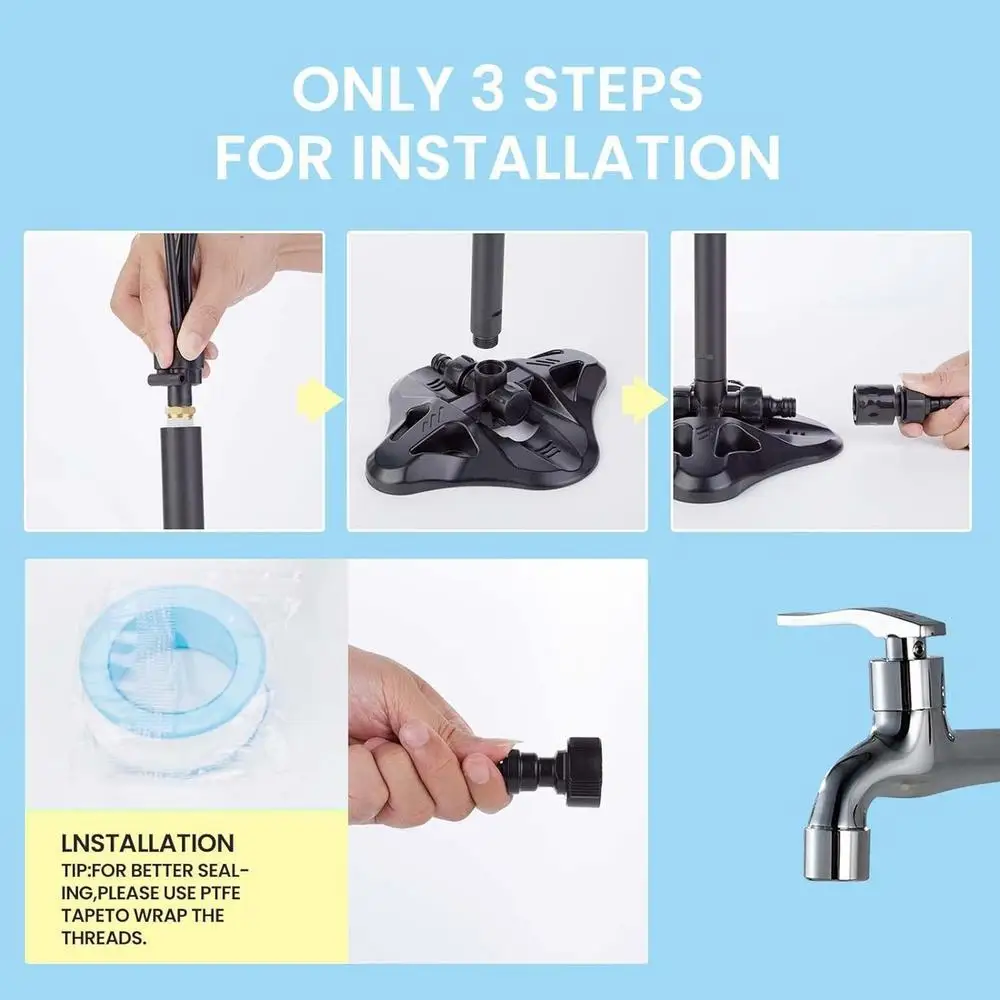 ONLY 3 STEPS
FOR INSTALLATION

LNSTALLATION
TIP:FOR BETTER SEALING,PLEASE USE PTFE TAPETO WRAP THE THREADS.