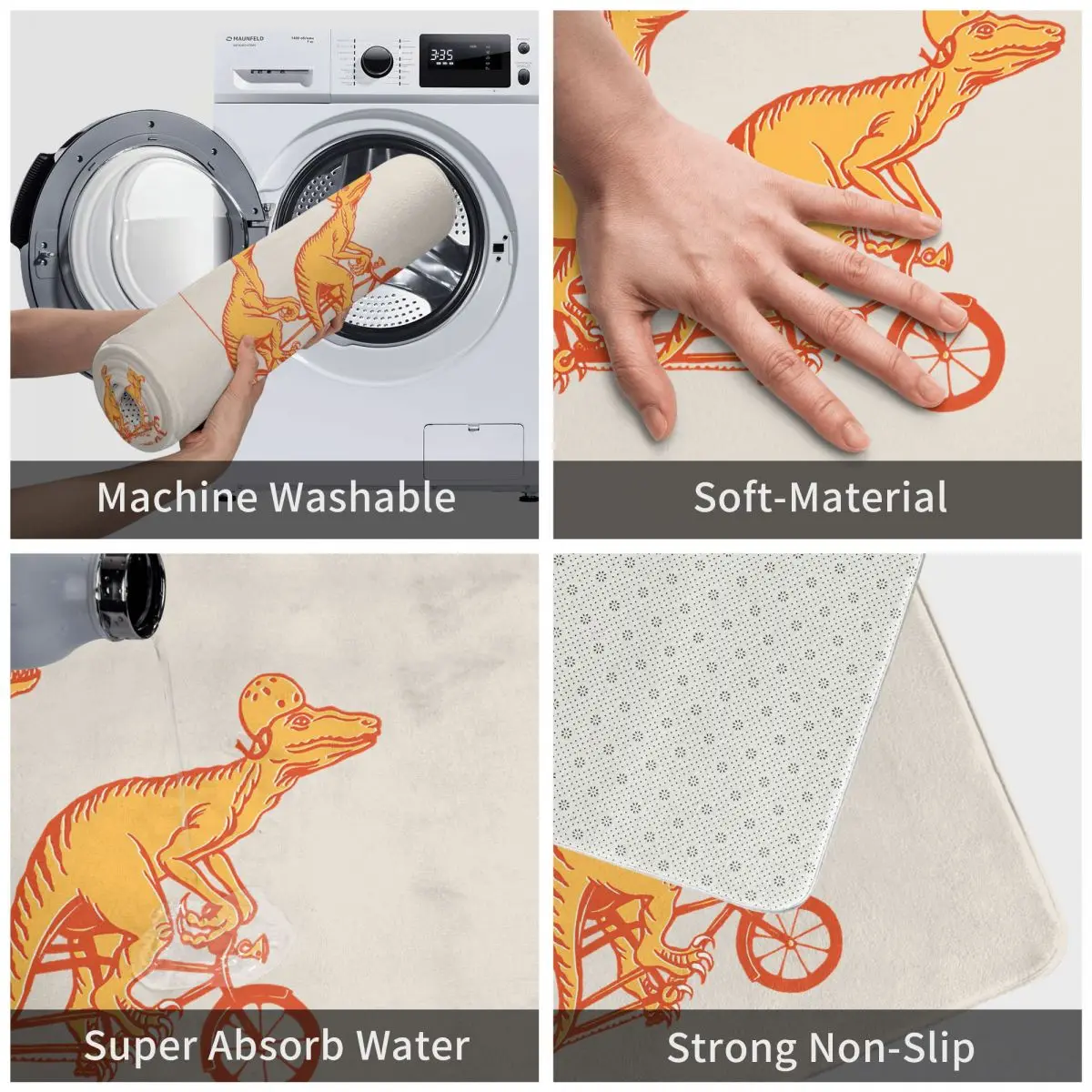 MAUNFELD

3:35

Machine Washable

Soft-Material

Super Absorb Water

Strong Non-Slip