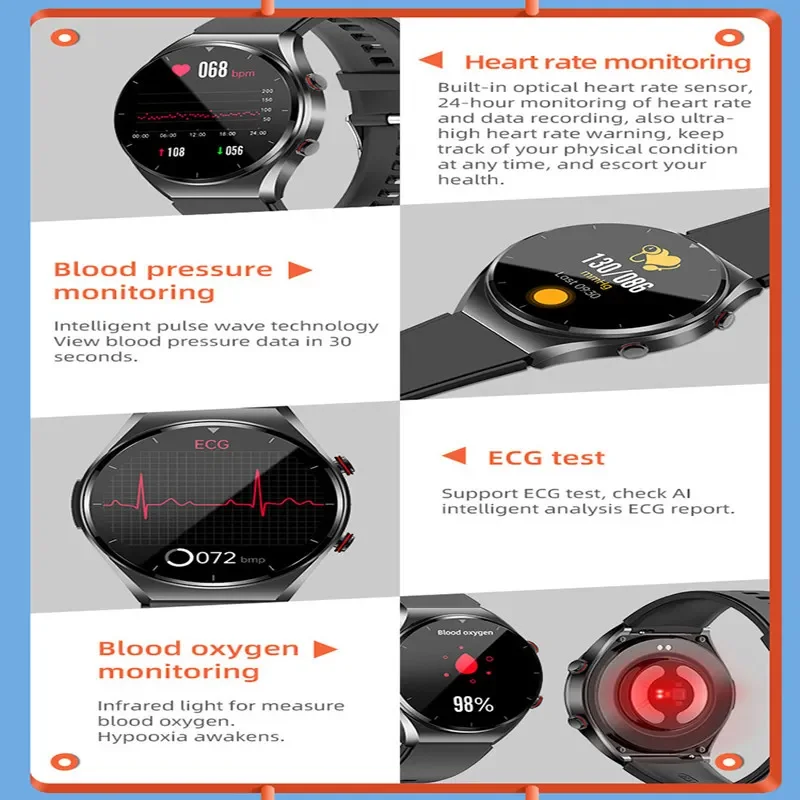 068 bpm
200
150
100
50
00:00 06:00 12:00 18:00 24:00
108
056

Heart rate monitoring

Built-in optical heart rate sensor, 24-hour monitoring of heart rate and data recording, also ultra-high heart rate warning, keep track of your physical condition at any time, and escort your health.

Blood pressure monitoring

Intelligent pulse wave technology View blood pressure data in 30 seconds.

130/086
mmHg
Last 09:30

ECG
072 bmp

ECG test

Support ECG test, check AI intelligent analysis ECG report.

Blood oxygen monitoring

Infrared light for measure blood oxygen. Hypooxia awakens.

Blood oxygen
98%