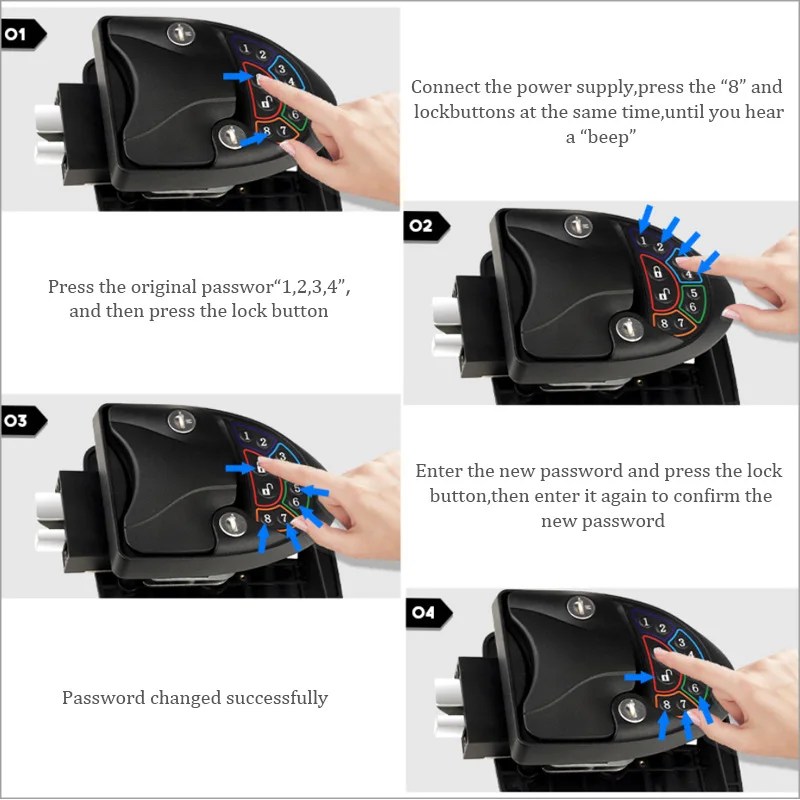 01

Connect the power supply,press the “8” and lockbuttons at the same time,until you hear a “beep”

02

Press the original passwor“1,2,3,4”, and then press the lock button

03

Enter the new password and press the lock button,then enter it again to confirm the new password

04

Password changed successfully