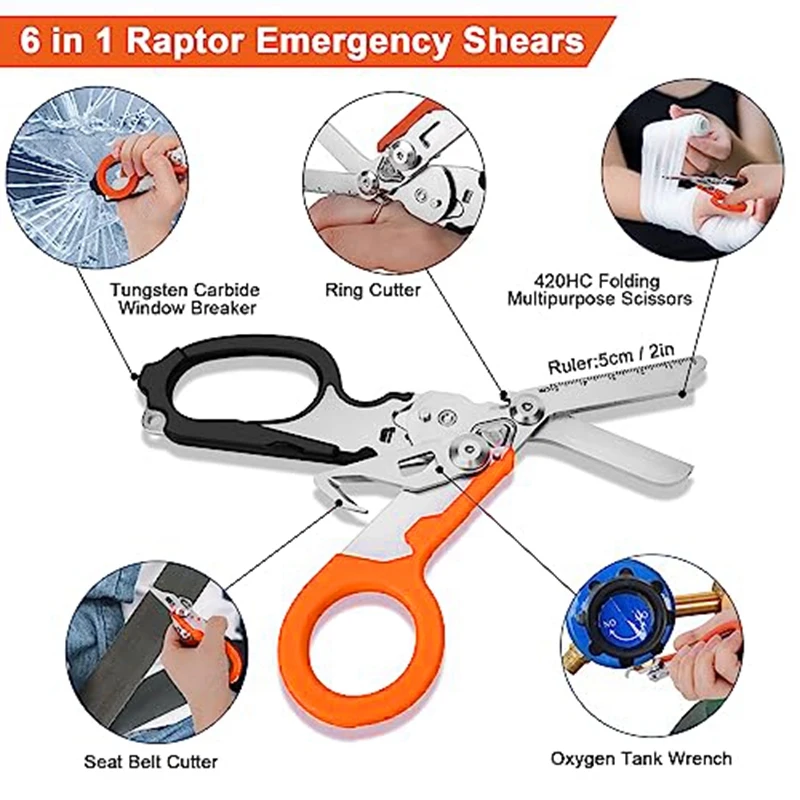 6 in 1 Raptor Emergency Shears

Tungsten Carbide Window Breaker

Ring Cutter

420HC Folding Multipurpose Scissors

Ruler:5cm / 2in

Seat Belt Cutter

Oxygen Tank Wrench