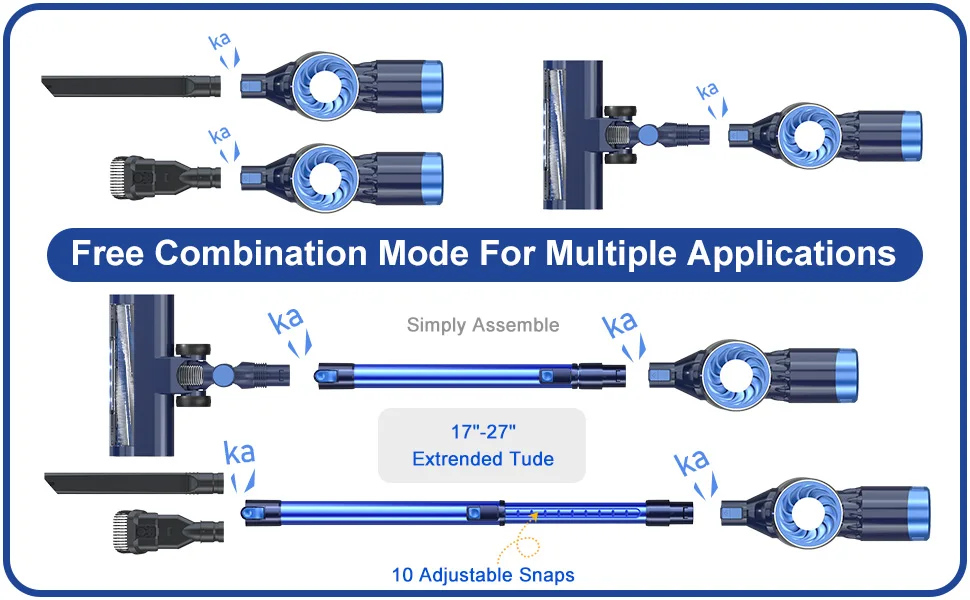 ka

ka

ka

Free Combination Mode For Multiple Applications

ka

Simply Assemble

ka

17"-27"
Extrended Tude

ka

ka

10 Adjustable Snaps