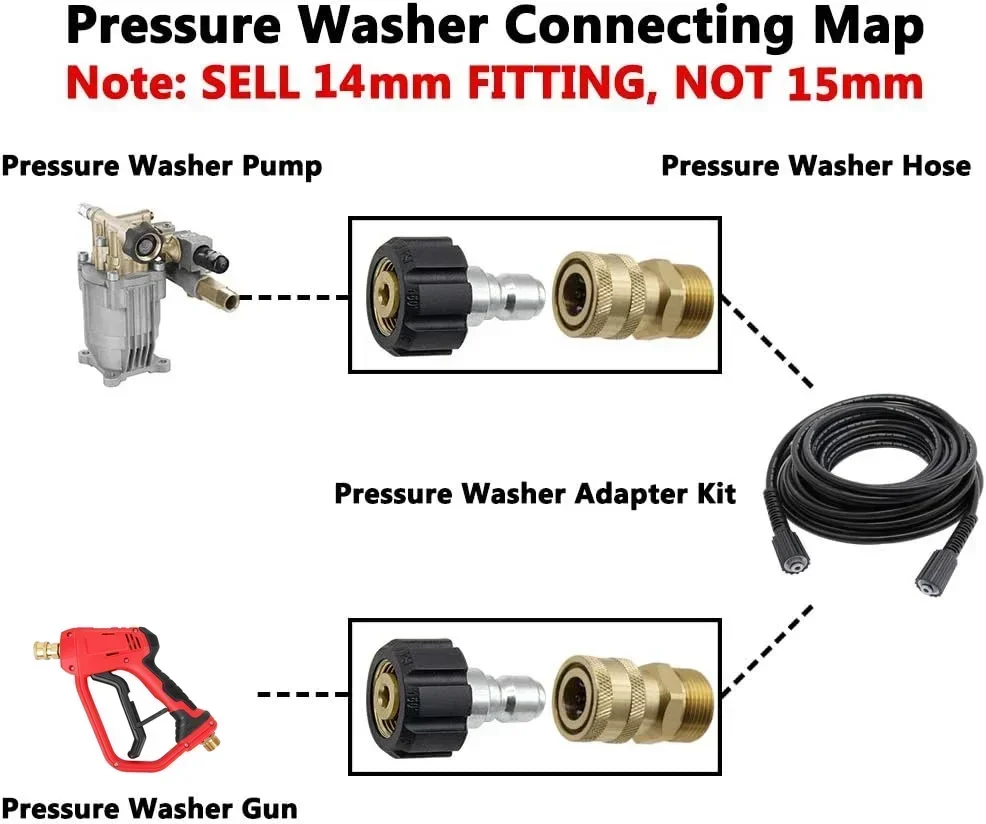 Pressure Washer Connecting Map
Note: SELL 14mm FITTING, NOT 15mm

Pressure Washer Pump

Pressure Washer Hose

Pressure Washer Adapter Kit

Pressure Washer Gun