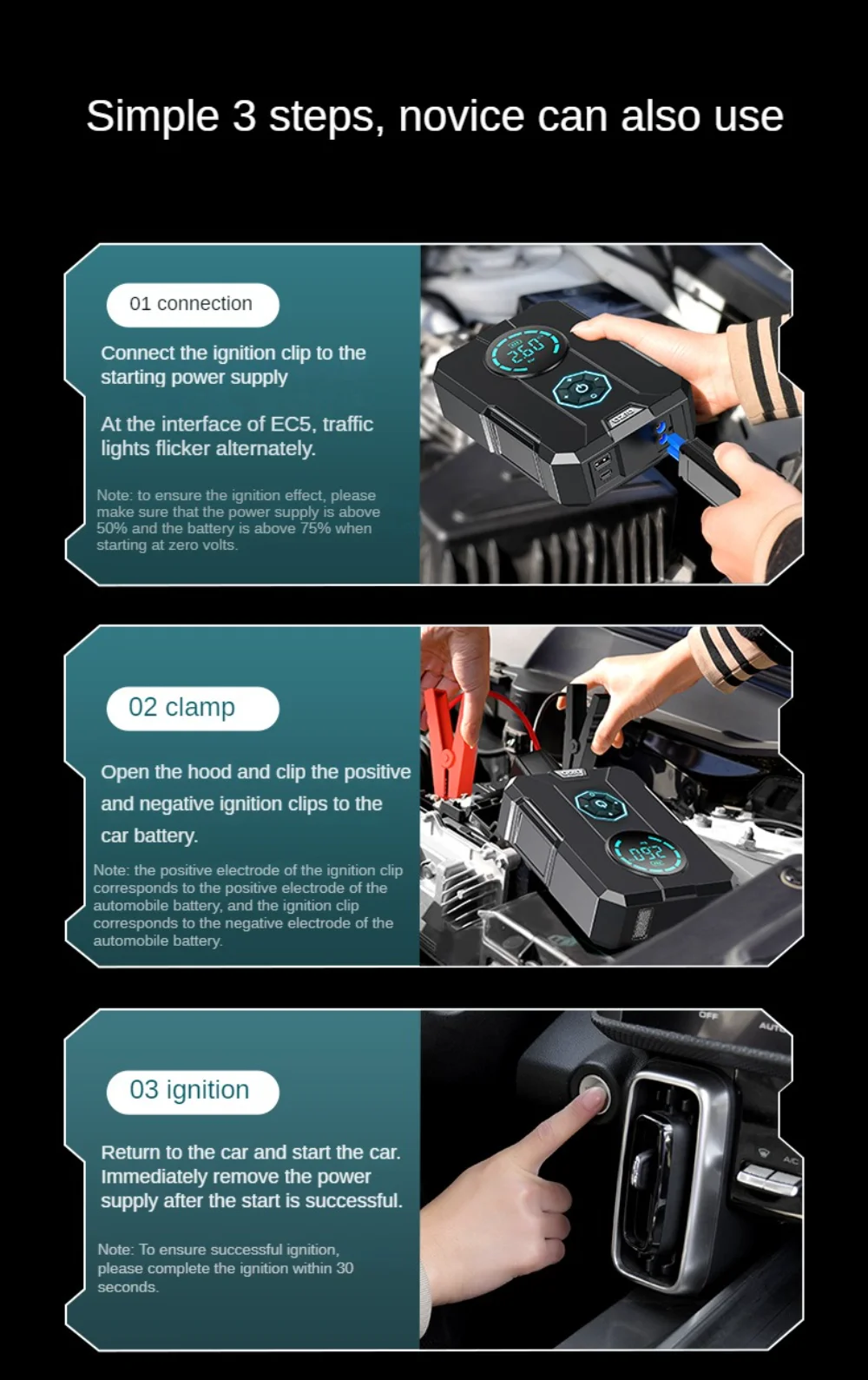 Simple 3 steps, novice can also use

01 connection

Connect the ignition clip to the starting power supply

At the interface of EC5, traffic lights flicker alternately.

Note: to ensure the ignition effect, please make sure that the power supply is above 50% and the battery is above 75% when starting at zero volts.

260

02 clamp

Open the hood and clip the positive and negative ignition clips to the car battery.

Note: the positive electrode of the ignition clip corresponds to the positive electrode of the automobile battery, and the ignition clip corresponds to the negative electrode of the automobile battery.

092

03 ignition

Return to the car and start the car. Immediately remove the power supply after the start is successful.

Note: To ensure successful ignition, please complete the ignition within 30 seconds.

OFF

AUTO

A/C