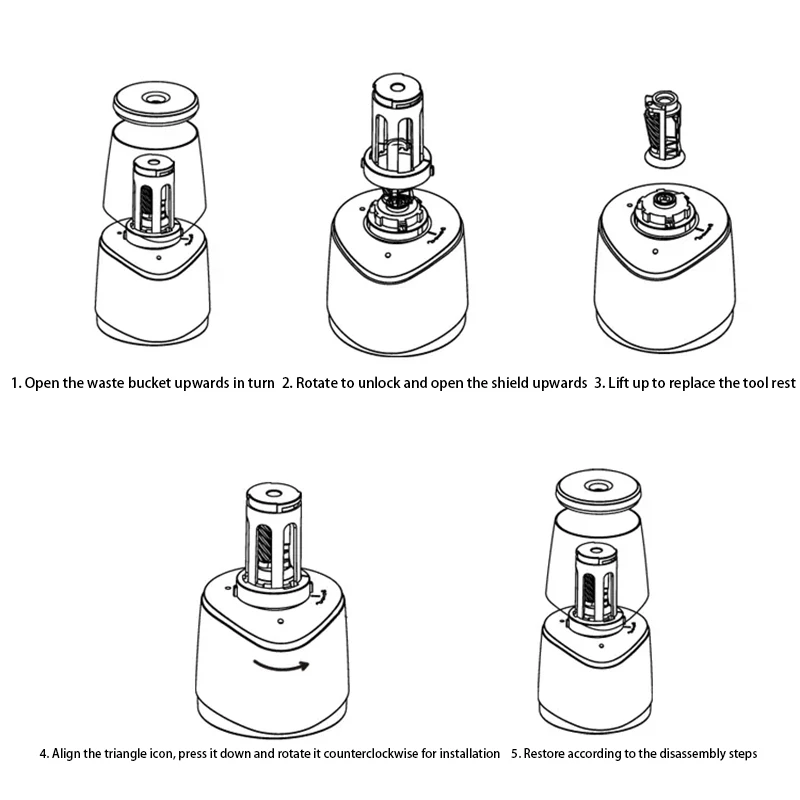 1. Open the waste bucket upwards in turn

2. Rotate to unlock and open the shield upwards

3. Lift up to replace the tool rest

4. Align the triangle icon, press it down and rotate it counterclockwise for installation

5. Restore according to the disassembly steps