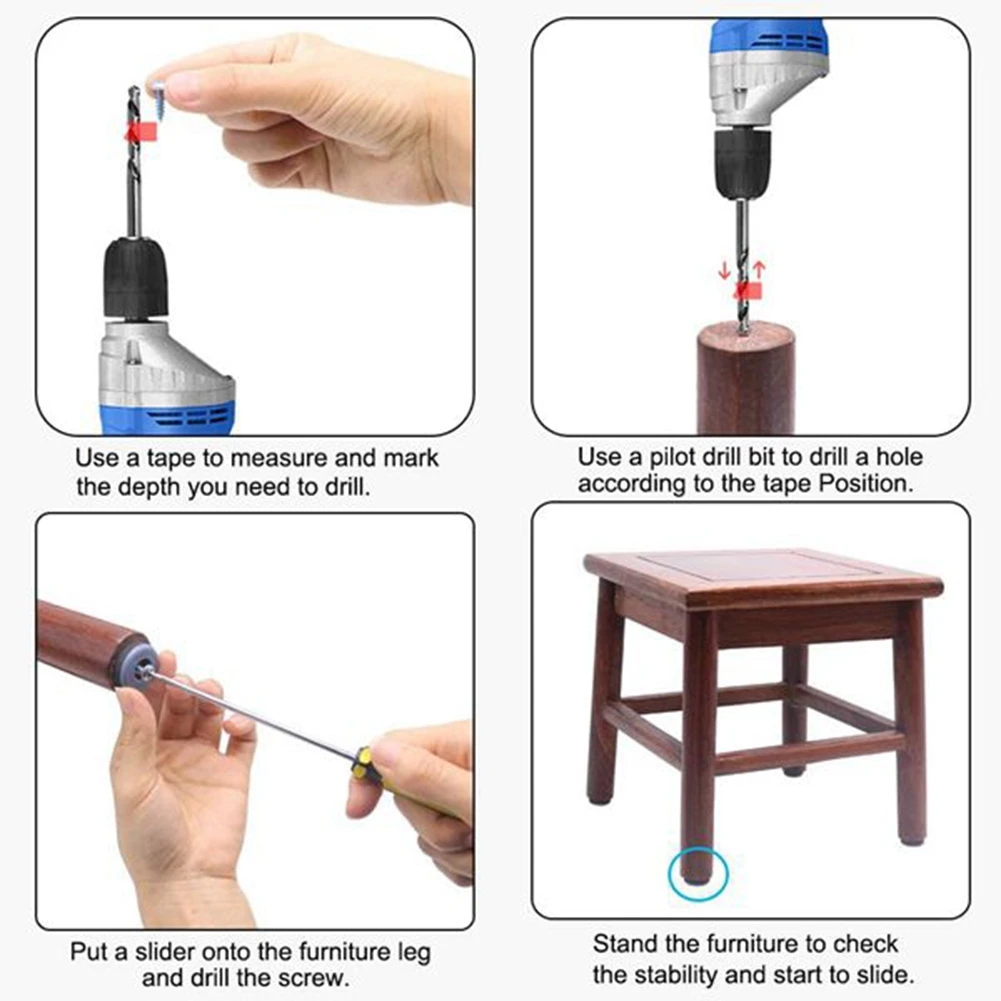 Use a tape to measure and mark the depth you need to drill.

Use a pilot drill bit to drill a hole according to the tape Position.

Put a slider onto the furniture leg and drill the screw.

Stand the furniture to check the stability and start to slide.