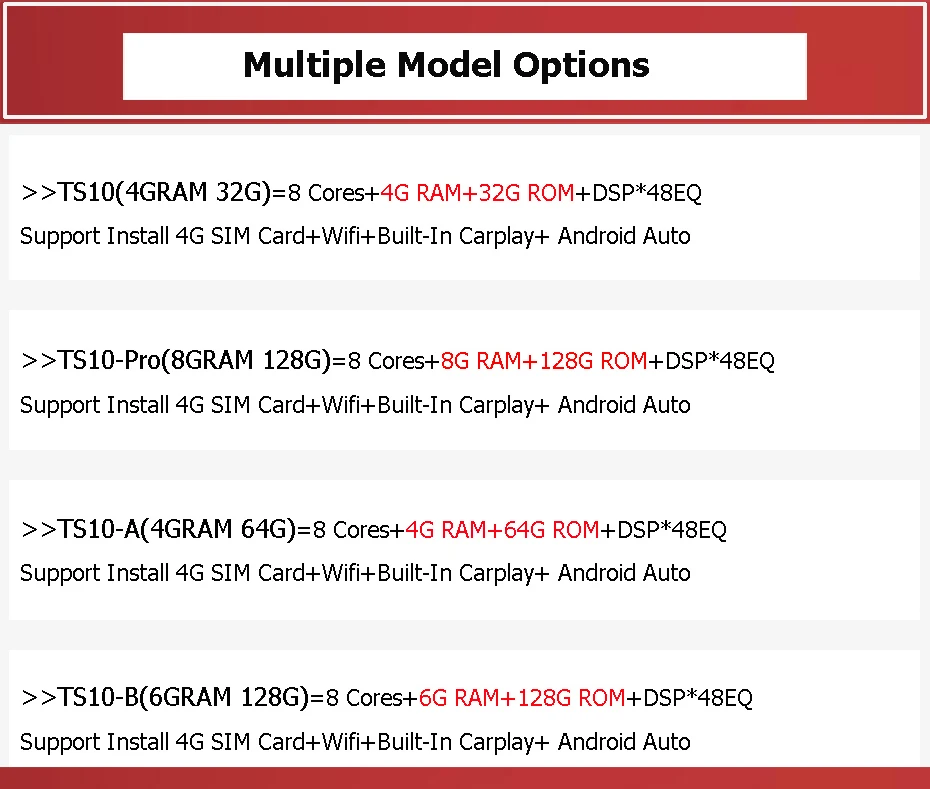 Multiple Model Options

>>TS10(4GRAM 32G)=8 Cores+4G RAM+32G ROM+DSP*48EQ
Support Install 4G SIM Card+Wifi+Built-In Carplay+ Android Auto

>>TS10-Pro(8GRAM 128G)=8 Cores+8G RAM+128G ROM+DSP*48EQ
Support Install 4G SIM Card+Wifi+Built-In Carplay+ Android Auto

>>TS10-A(4GRAM 64G)=8 Cores+4G RAM+64G ROM+DSP*48EQ
Support Install 4G SIM Card+Wifi+Built-In Carplay+ Android Auto

>>TS10-B(6GRAM 128G)=8 Cores+6G RAM+128G ROM+DSP*48EQ
Support Install 4G SIM Card+Wifi+Built-In Carplay+ Android Auto