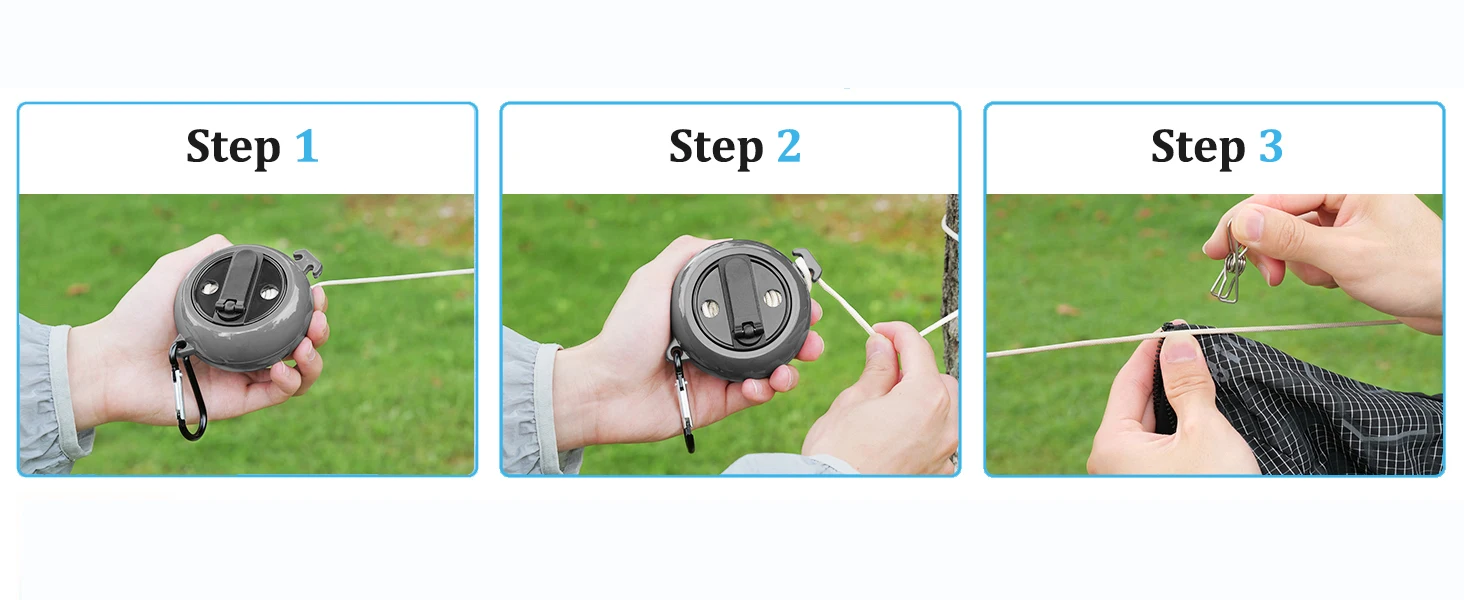 Step 1

Step 2

Step 3