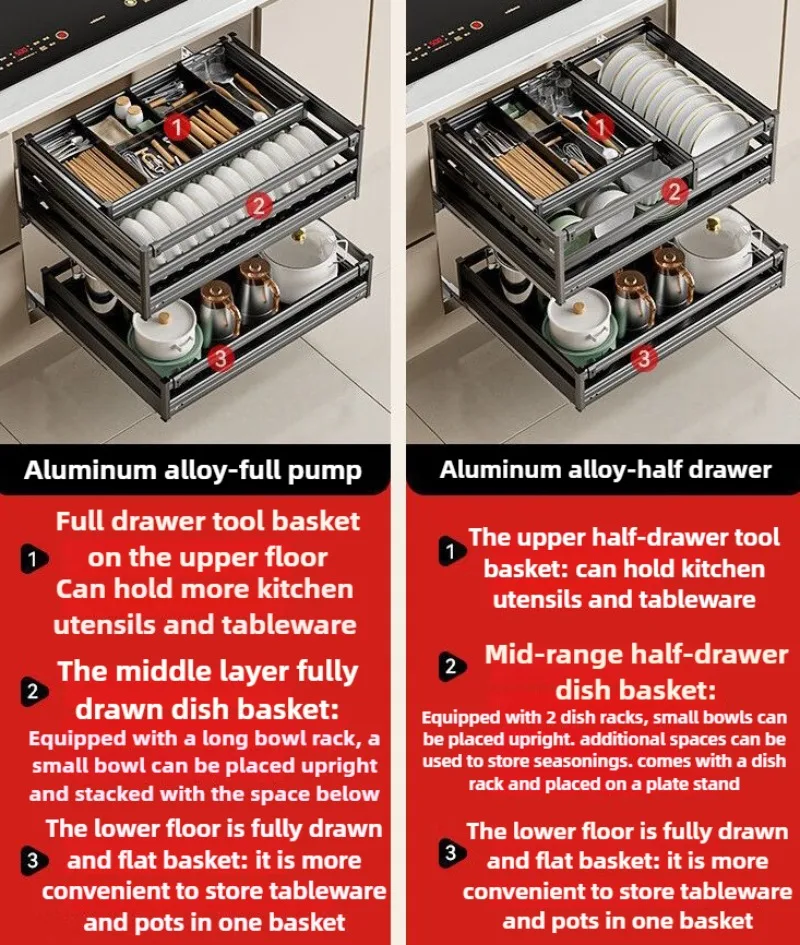 1

2

3

Aluminum alloy-full pump

1 Full drawer tool basket on the upper floor Can hold more kitchen utensils and tableware

2 The middle layer fully drawn dish basket:
Equipped with a long bowl rack, a small bowl can be placed upright and stacked with the space below

3 The lower floor is fully drawn and flat basket: it is more convenient to store tableware and pots in one basket

1

2

3

Aluminum alloy-half drawer

1 The upper half-drawer tool basket: can hold kitchen utensils and tableware

2 Mid-range half-drawer dish basket:
Equipped with 2 dish racks, small bowls can be placed upright. additional spaces can be used to store seasonings. comes with a dish rack and placed on a plate stand

3 The lower floor is fully drawn and flat basket: it is more convenient to store tableware and pots in one basket