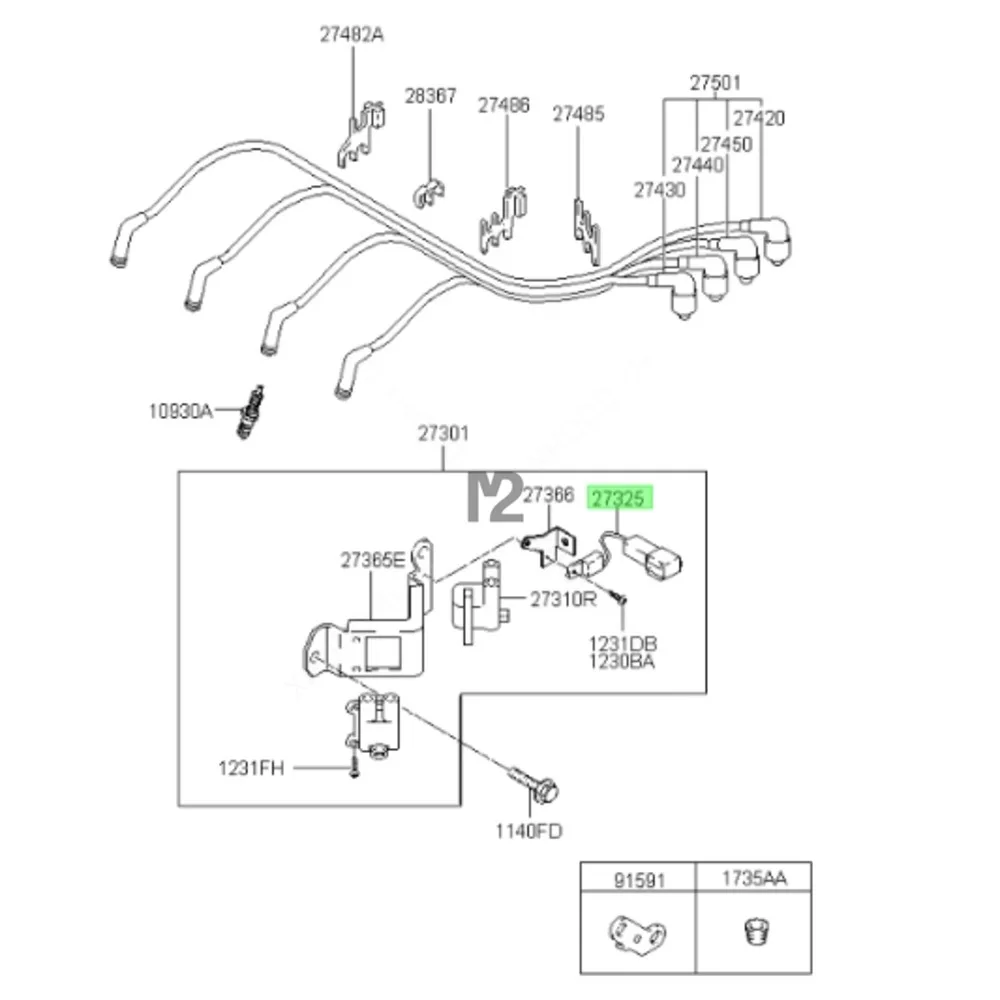 27482A
28367
27486
27485
27501
27420
27450
27440
27430
10930A
27301
M2
27366
27325
27365E
27310R
1231DB
1230BA
1231FH
1140FD

| 91591 | 1735AA |
|---|---|
| | |