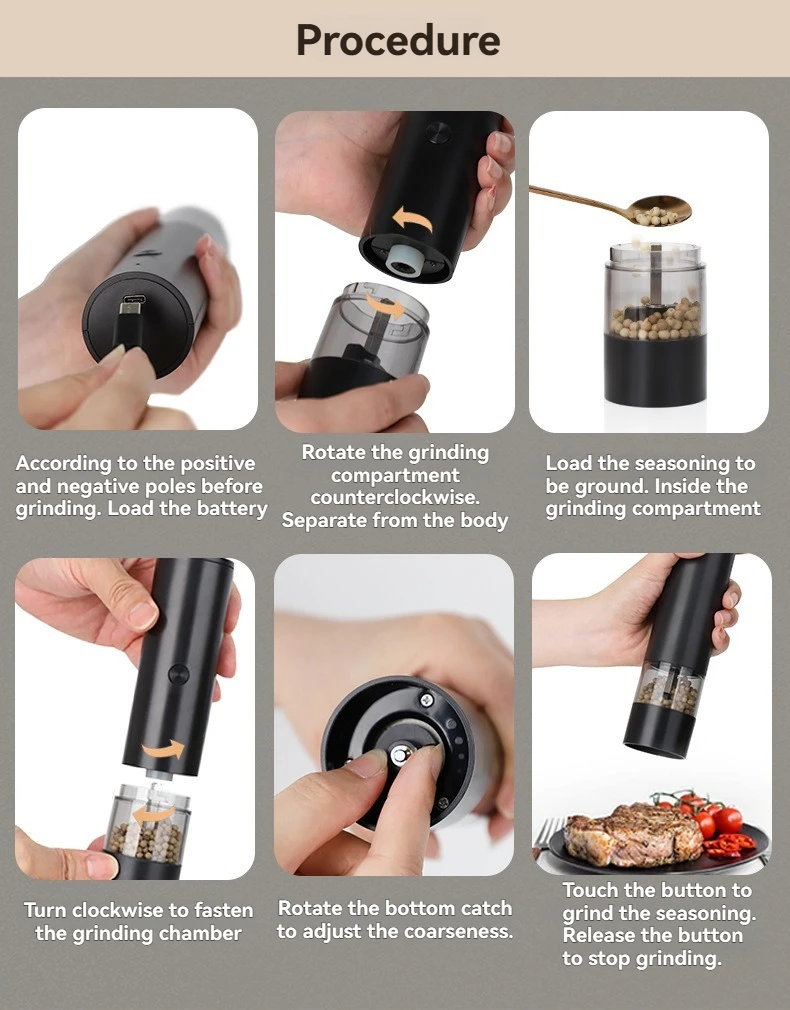 Procedure

According to the positive and negative poles before grinding. Load the battery

Rotate the grinding compartment counterclockwise. Separate from the body

Load the seasoning to be ground. Inside the grinding compartment

Turn clockwise to fasten the grinding chamber

Rotate the bottom catch to adjust the coarseness.

Touch the button to grind the seasoning. Release the button to stop grinding.