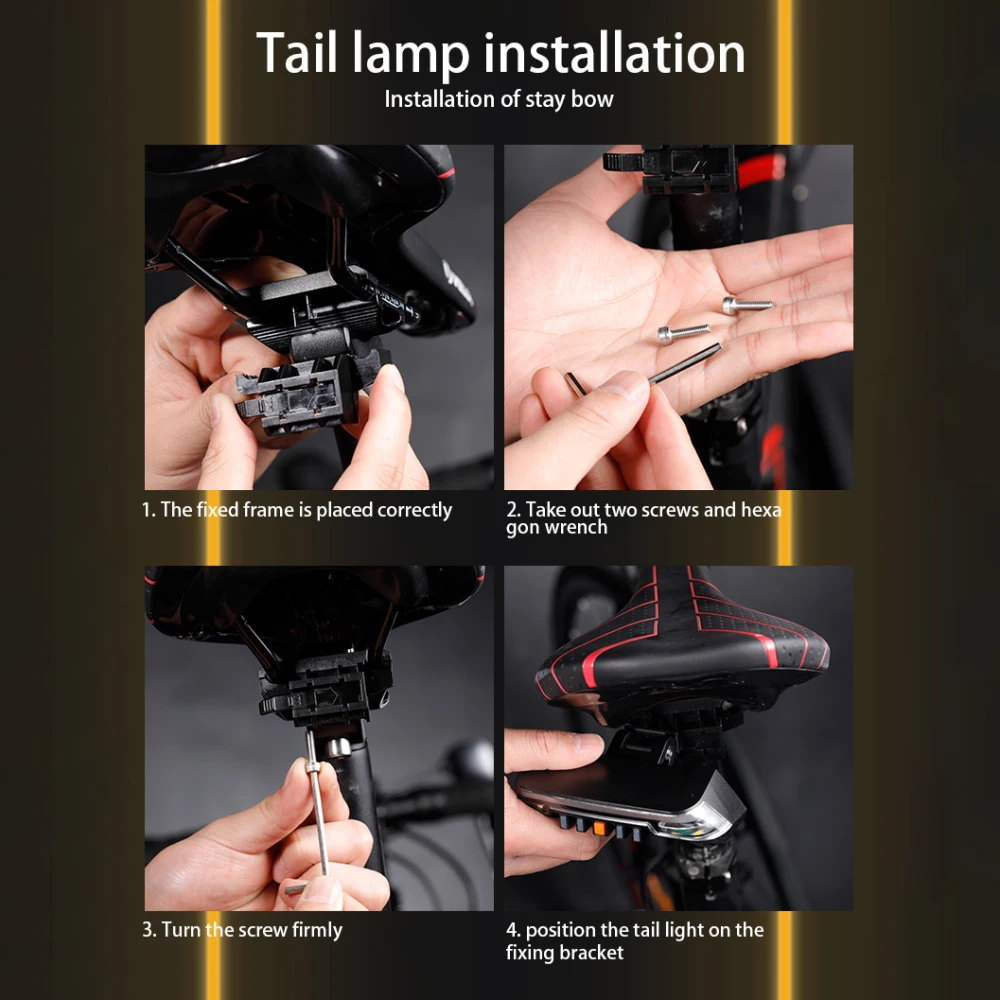 Tail lamp installation
Installation of stay bow

1. The fixed frame is placed correctly

2. Take out two screws and hexa gon wrench

3. Turn the screw firmly

4. position the tail light on the fixing bracket