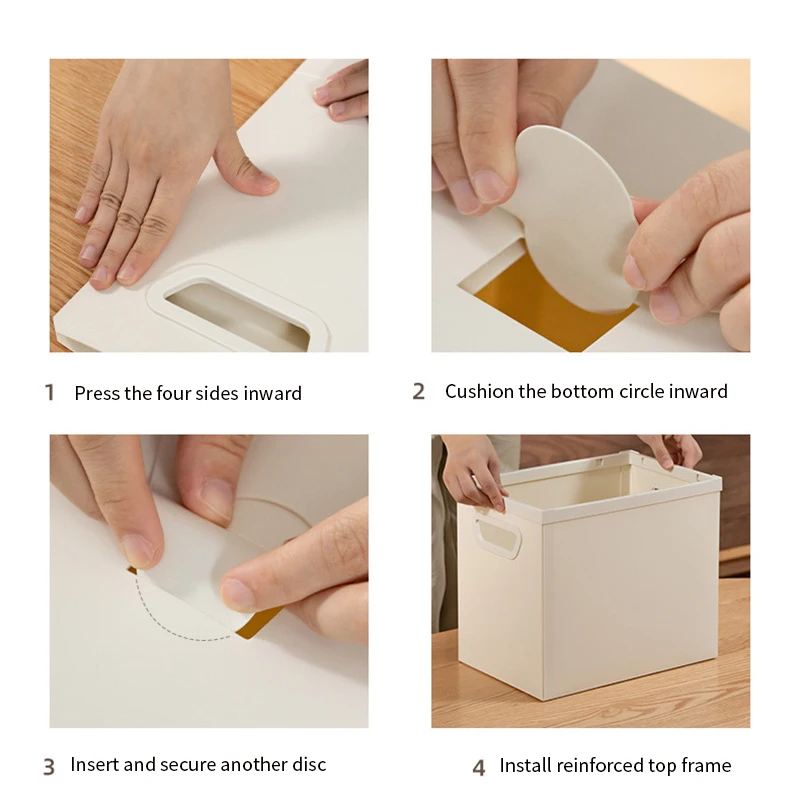 1 Press the four sides inward

2 Cushion the bottom circle inward

3 Insert and secure another disc

4 Install reinforced top frame