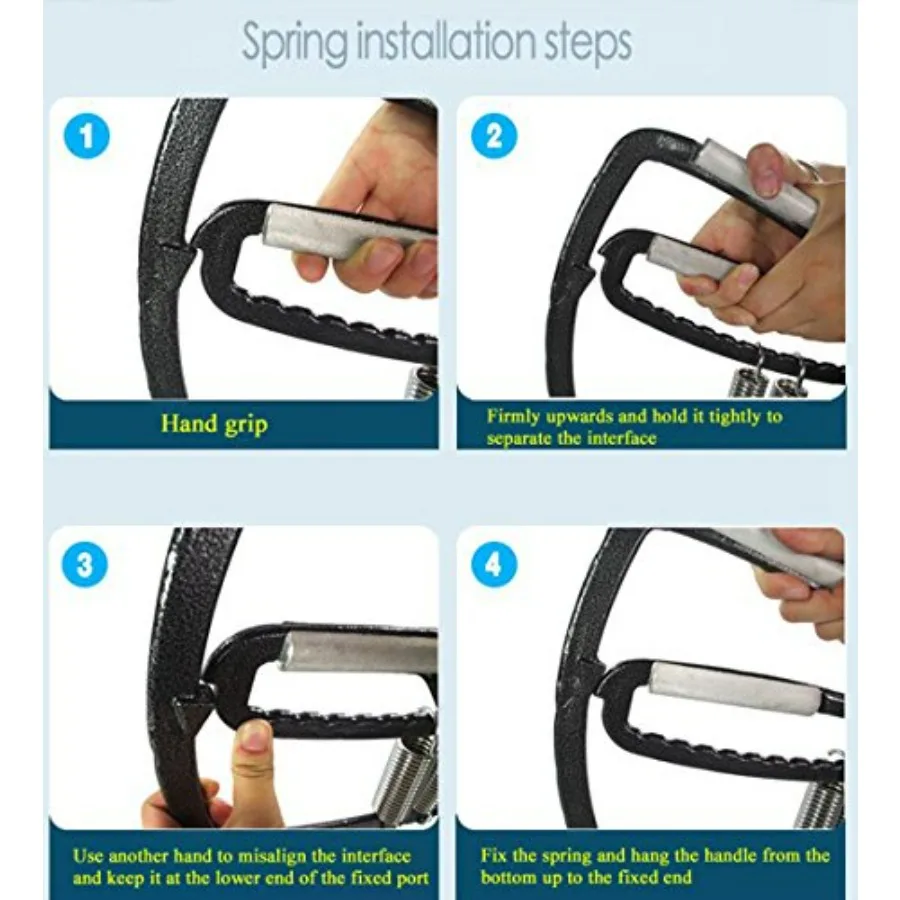 Spring installation steps

1

Hand grip

2

Firmly upwards and hold it tightly to separate the interface

3

Use another hand to misalign the interface and keep it at the lower end of the fixed port

4

Fix the spring and hang the handle from the bottom up to the fixed end