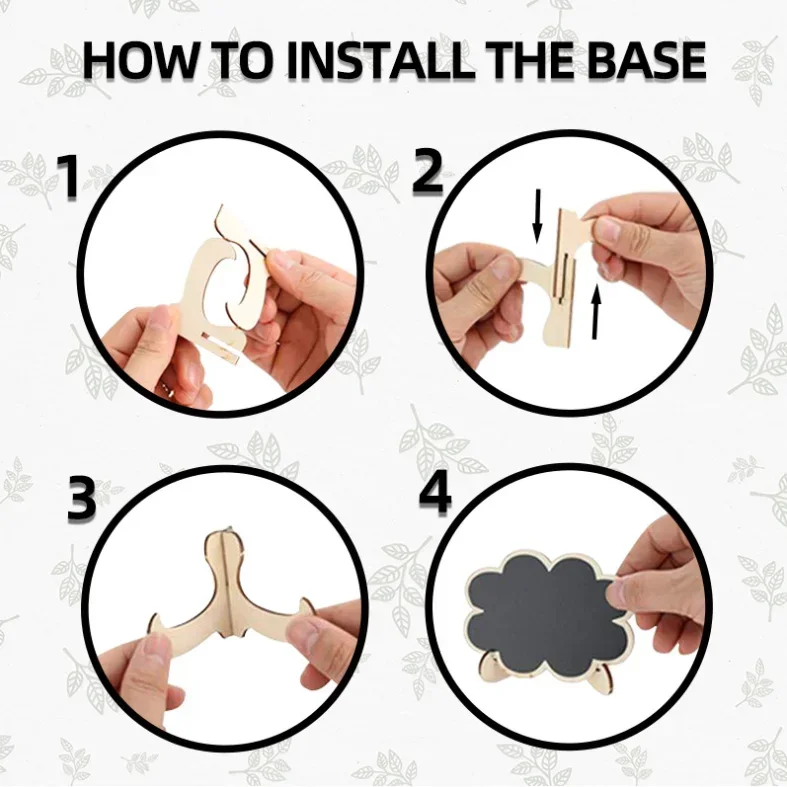 HOW TO INSTALL THE BASE

1

2

3

4