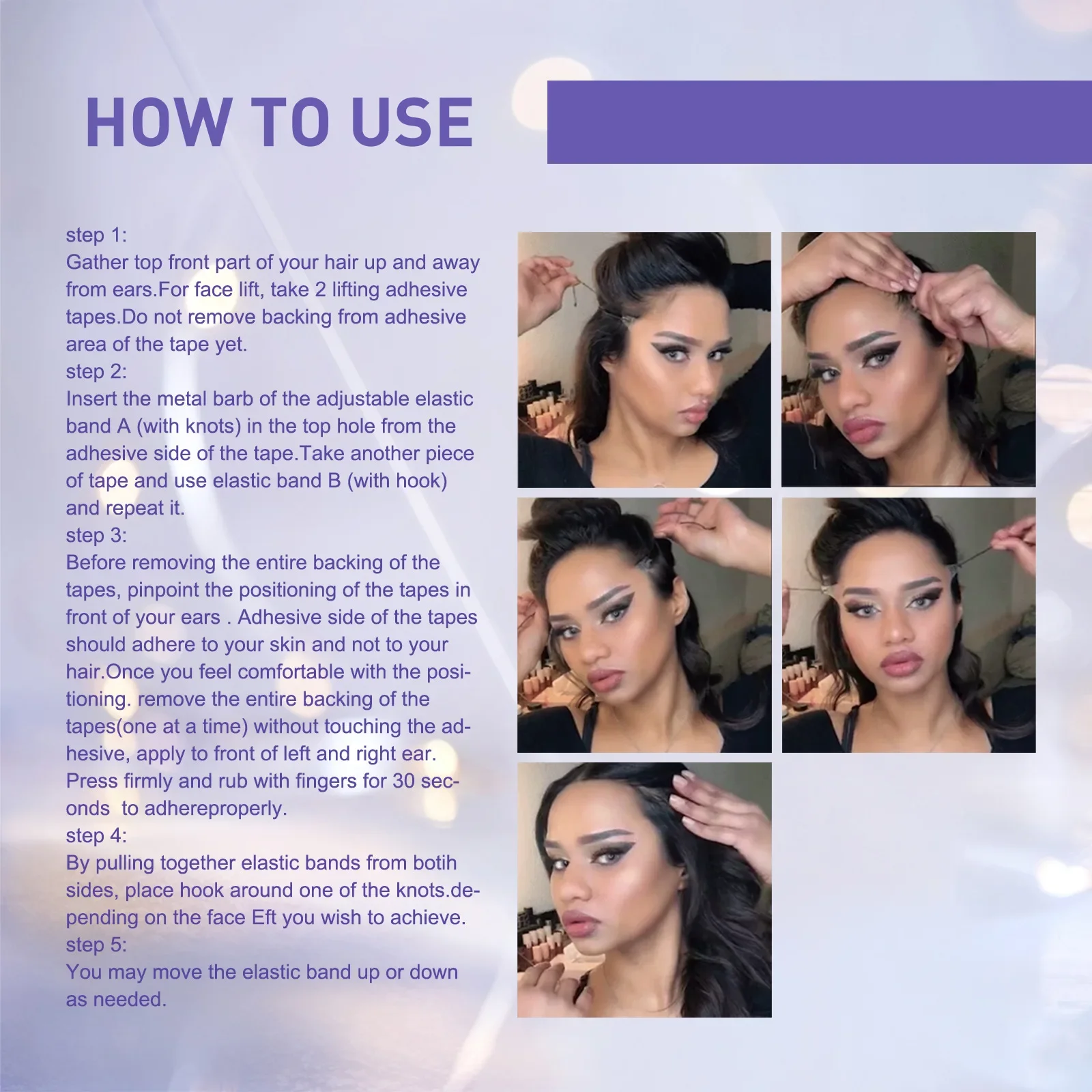 HOW TO USE

step 1:
Gather top front part of your hair up and away from ears.For face lift, take 2 lifting adhesive tapes.Do not remove backing from adhesive area of the tape yet.
step 2:
Insert the metal barb of the adjustable elastic band A (with knots) in the top hole from the adhesive side of the tape.Take another piece of tape and use elastic band B (with hook) and repeat it.
step 3:
Before removing the entire backing of the tapes, pinpoint the positioning of the tapes in front of your ears . Adhesive side of the tapes should adhere to your skin and not to your hair.Once you feel comfortable with the positioning. remove the entire backing of the tapes(one at a time) without touching the adhesive, apply to front of left and right ear. Press firmly and rub with fingers for 30 seconds to adhereproperly.
step 4:
By pulling together elastic bands from botih sides, place hook around one of the knots.depending on the face Eft you wish to achieve.
step 5:
You may move the elastic band up or down as needed.