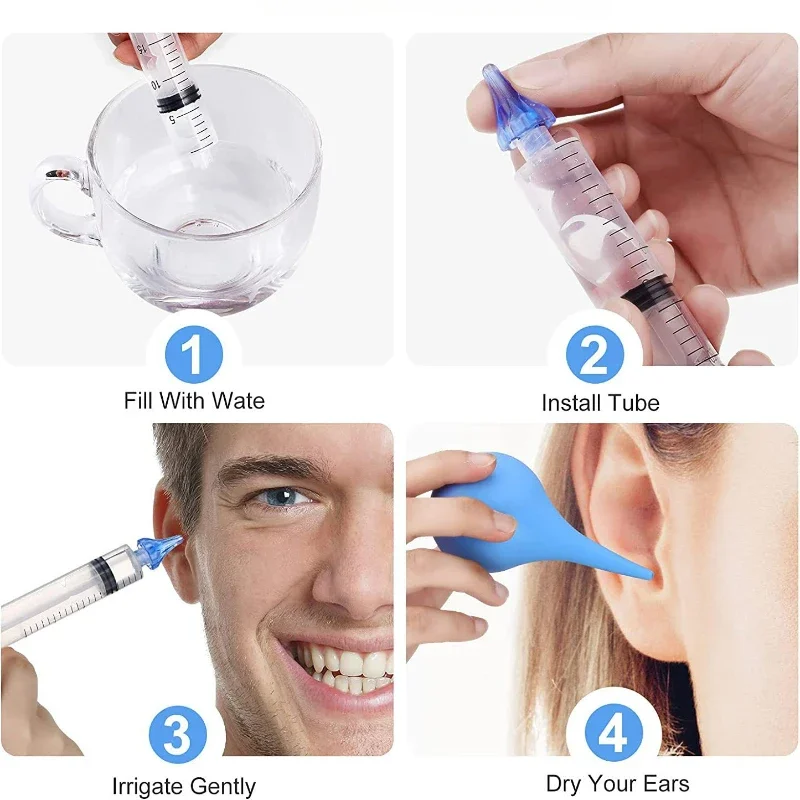 15
10
5

1
Fill With Wate

2
Install Tube

3
Irrigate Gently

4
Dry Your Ears