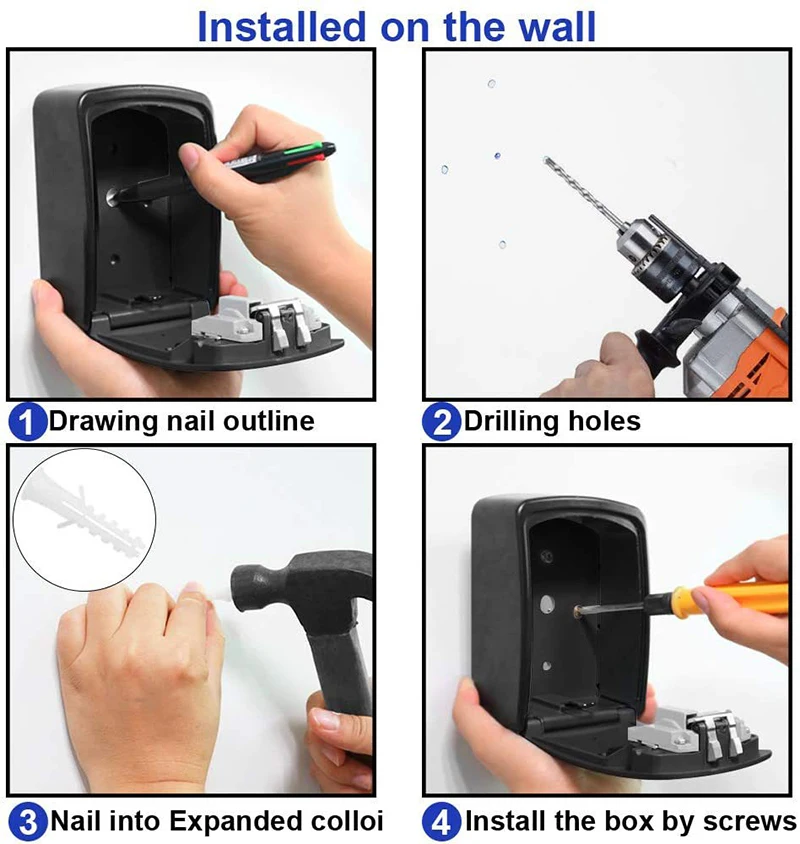 Installed on the wall

1 Drawing nail outline

2 Drilling holes

3 Nail into Expanded colloi

4 Install the box by screws