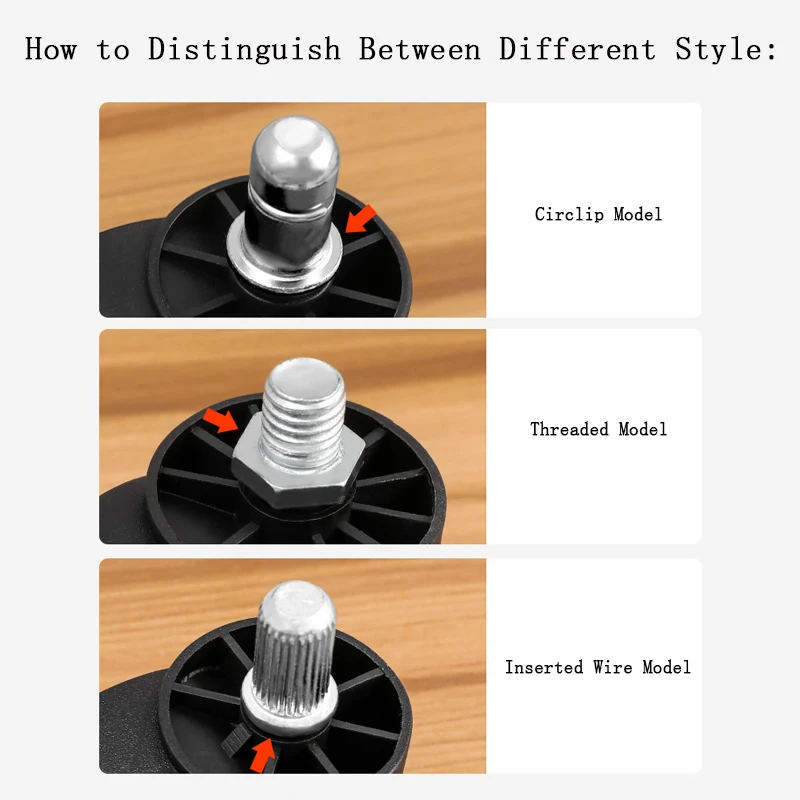 How to Distinguish Between Different Style:

Circlip Model

Threaded Model

Inserted Wire Model