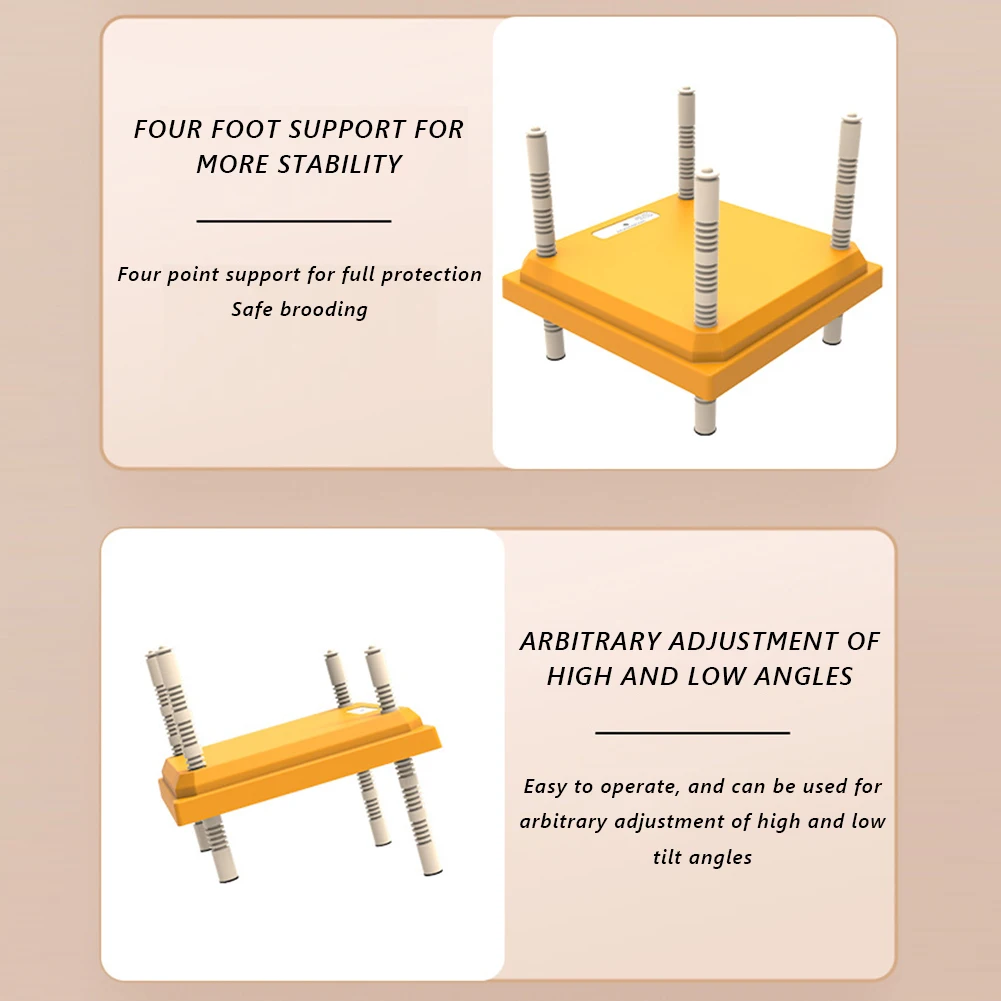 FOUR FOOT SUPPORT FOR MORE STABILITY

Four point support for full protection
Safe brooding

ARBITRARY ADJUSTMENT OF HIGH AND LOW ANGLES

Easy to operate, and can be used for arbitrary adjustment of high and low tilt angles