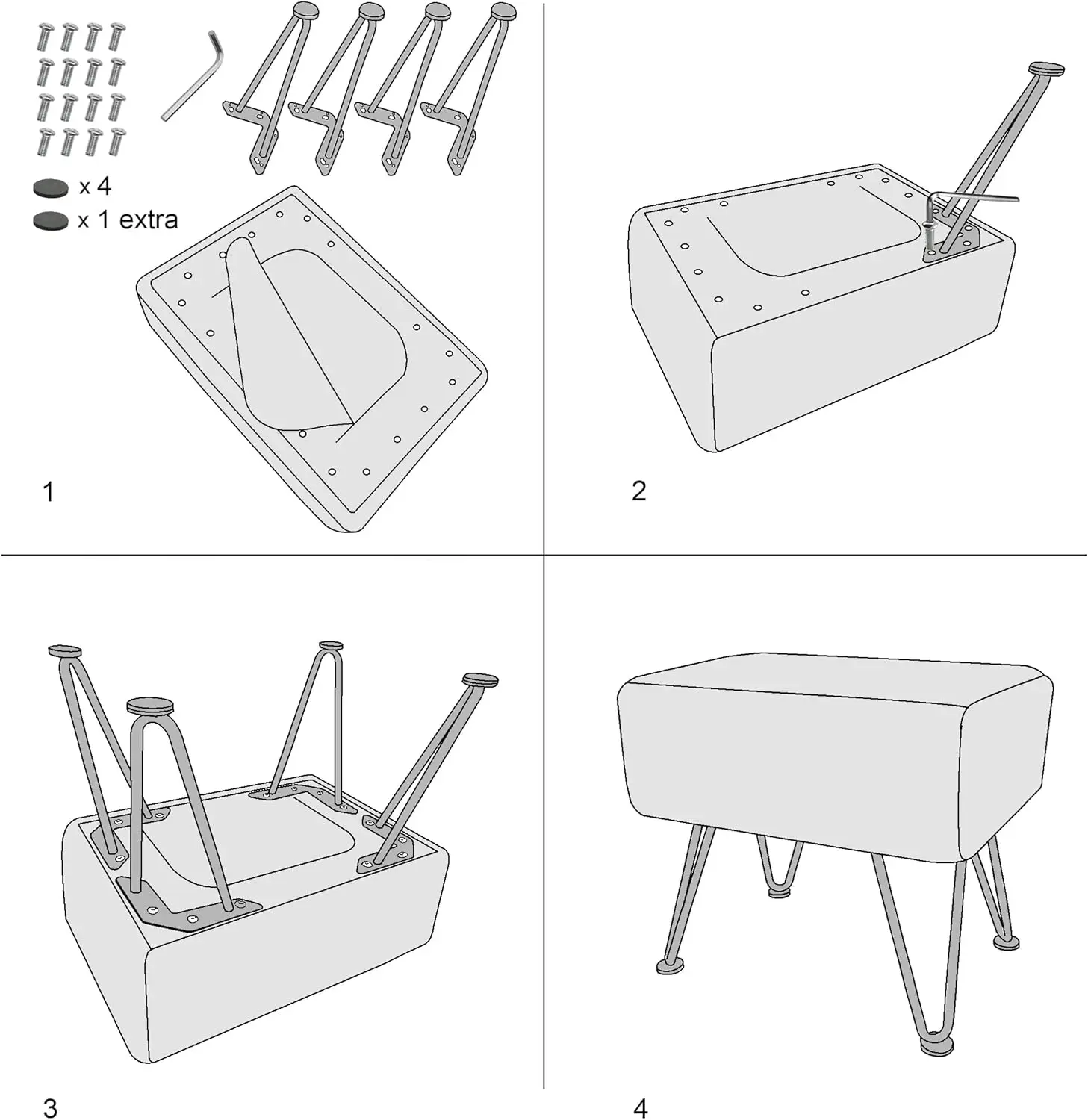 x 4
x 1 extra

1

2

3

4