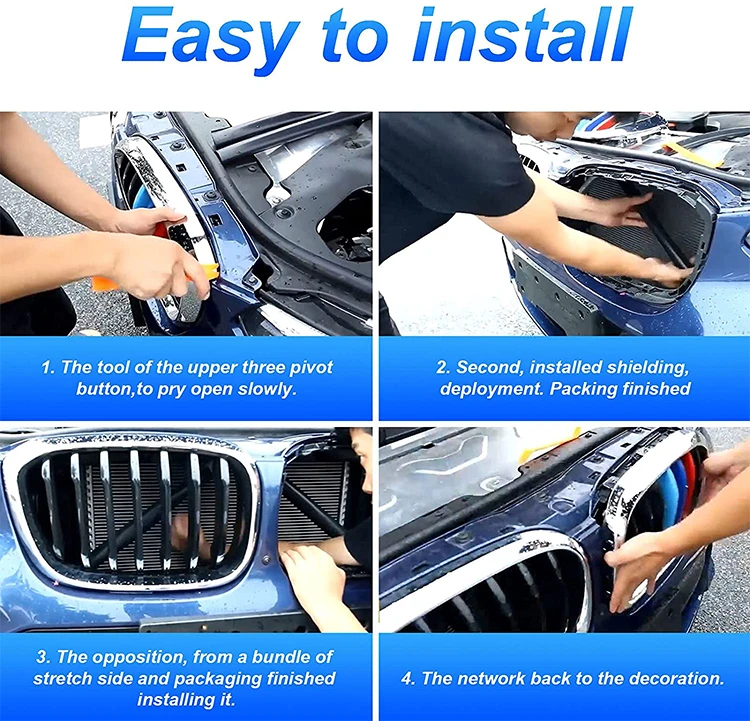 Easy to install

1. The tool of the upper three pivot button,to pry open slowly.

2. Second, installed shielding, deployment. Packing finished

3. The opposition, from a bundle of stretch side and packaging finished installing it.

4. The network back to the decoration.